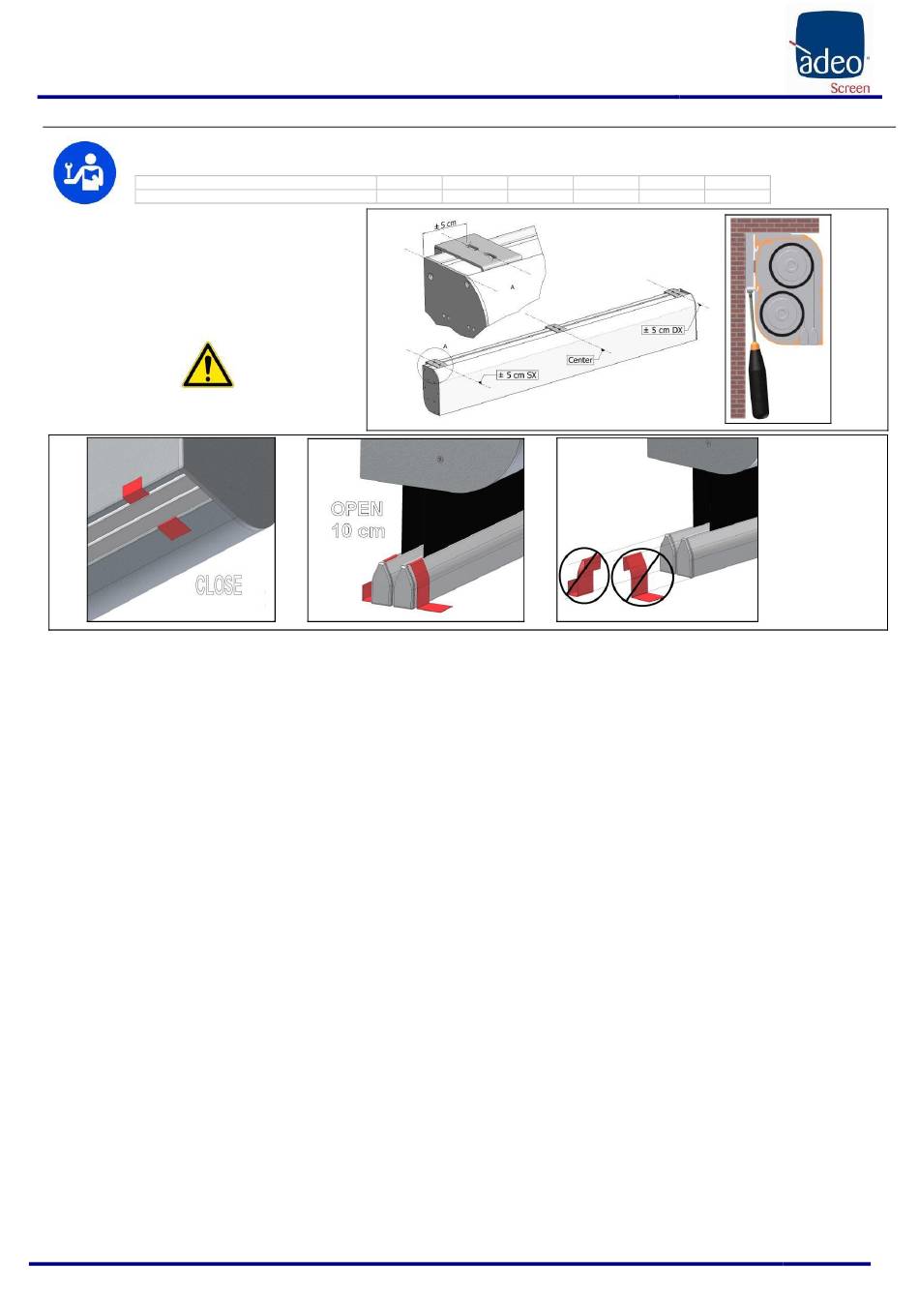 adeo Screen

± 5 cm

A

A

± 5 cm DX

Center

± 5 cm SX

CLOSE

OPEN
10 cm