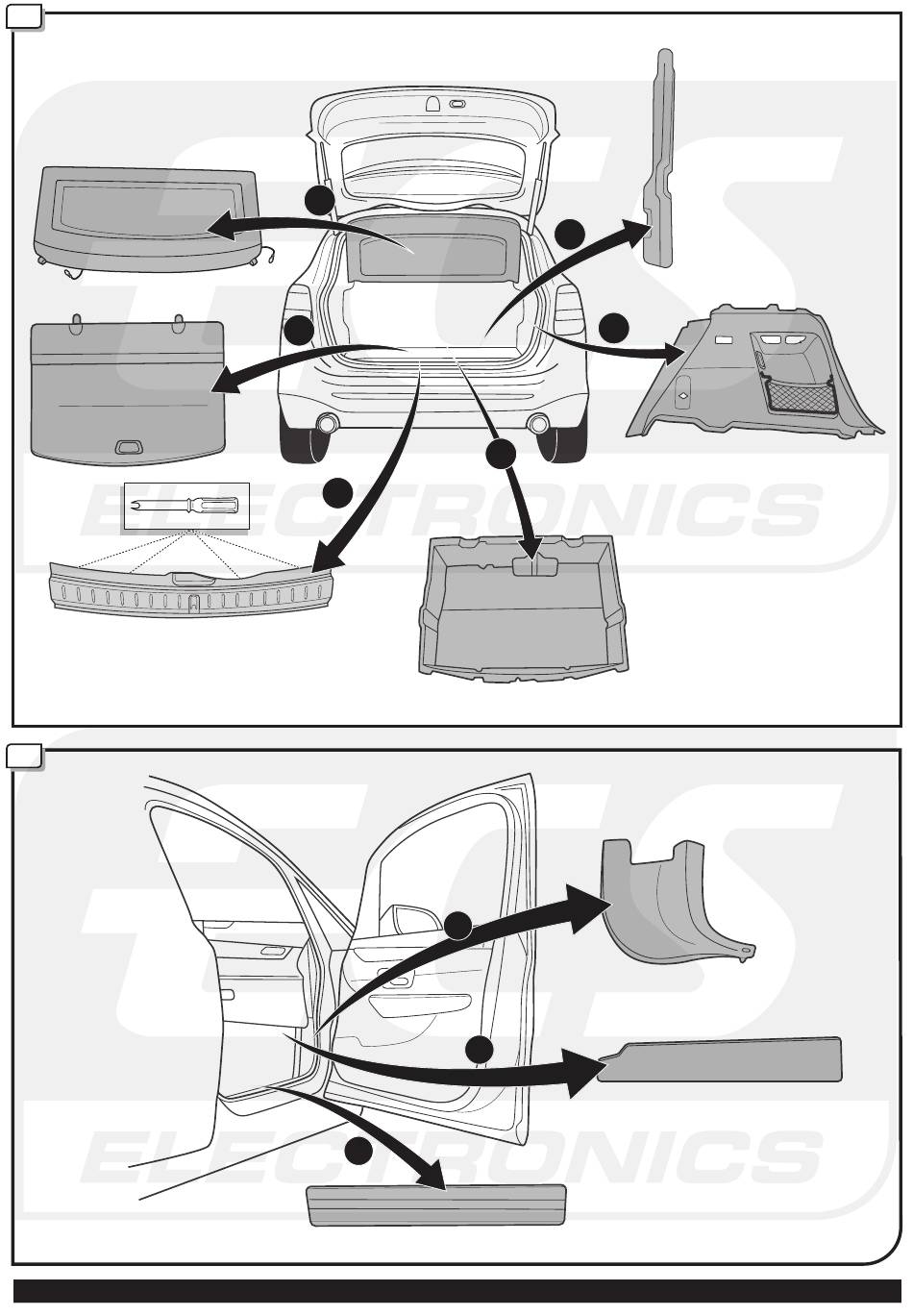 ECS ELECTRONICS

ECS ELECTRONICS