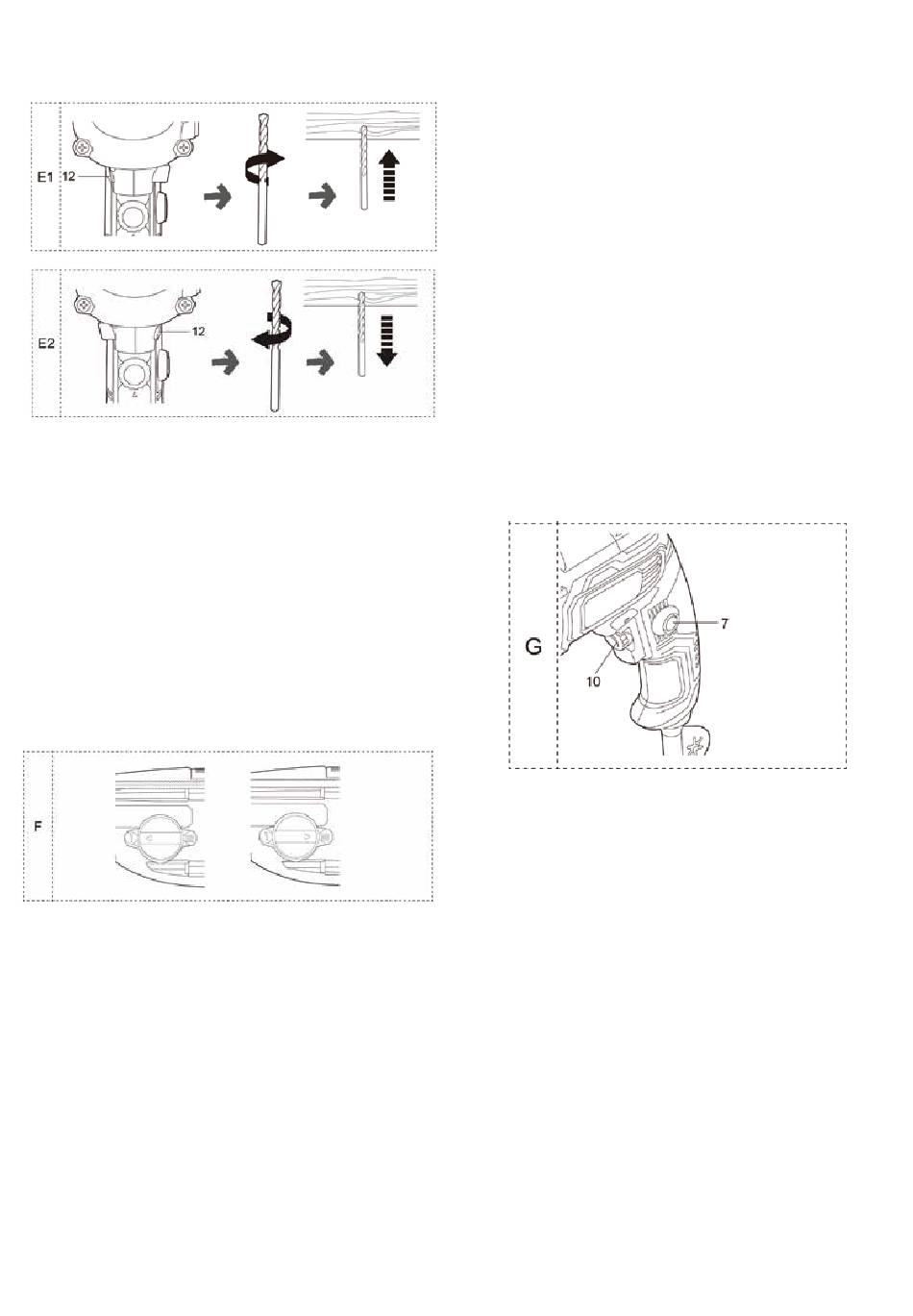 E1
12

E2
12

F

G
7
10