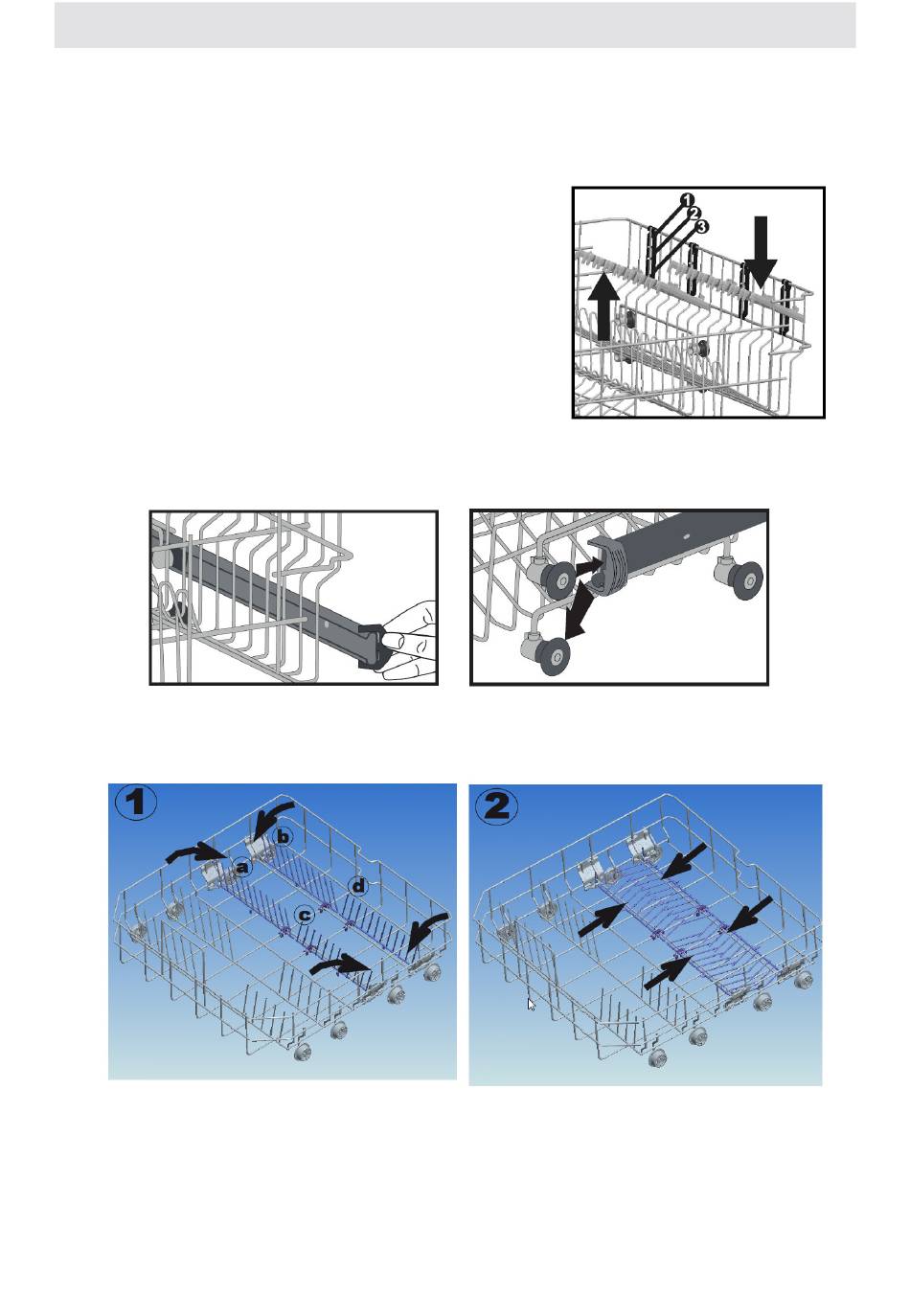 1
2
3

1
a
b
c
d

2