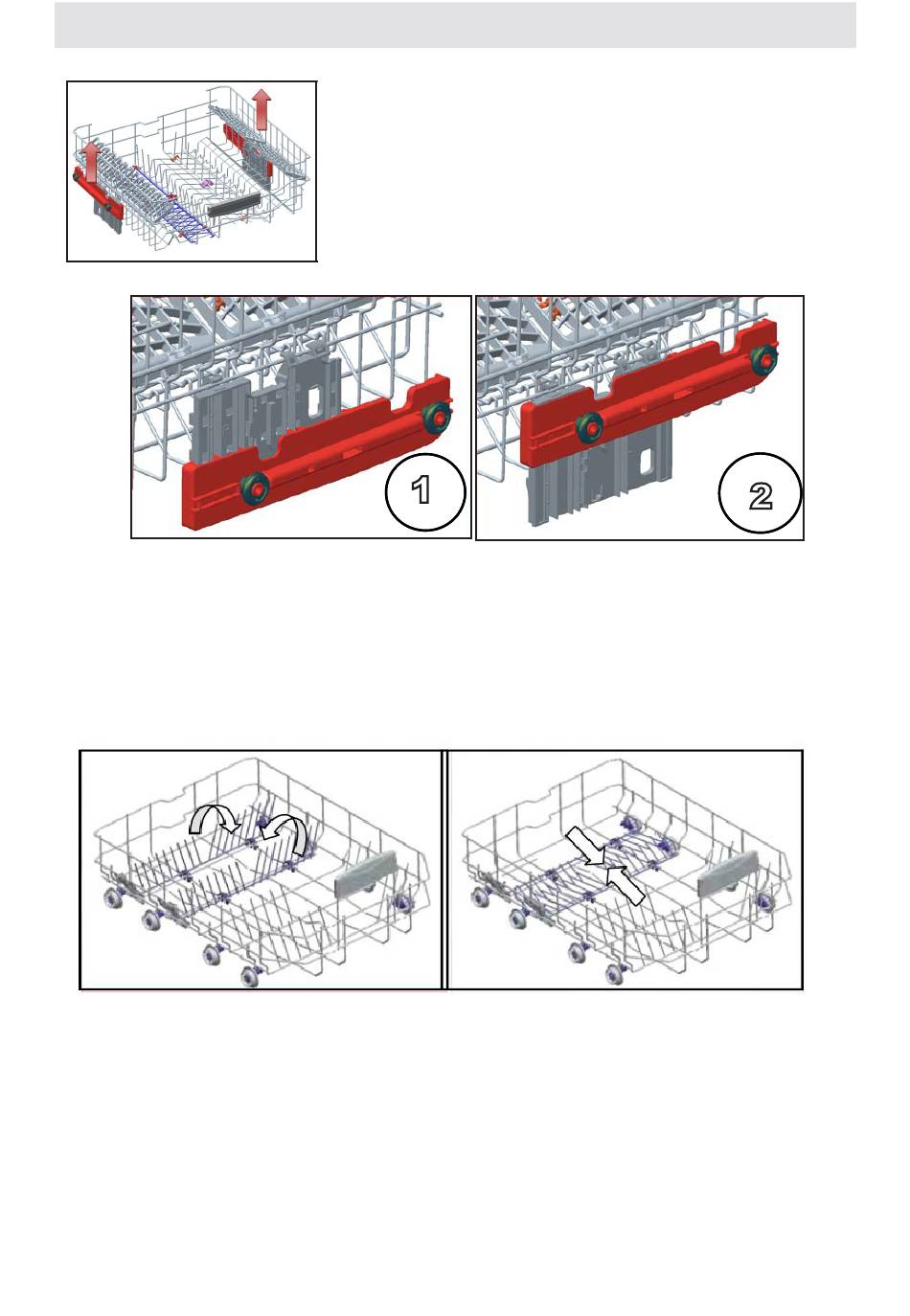 1

2