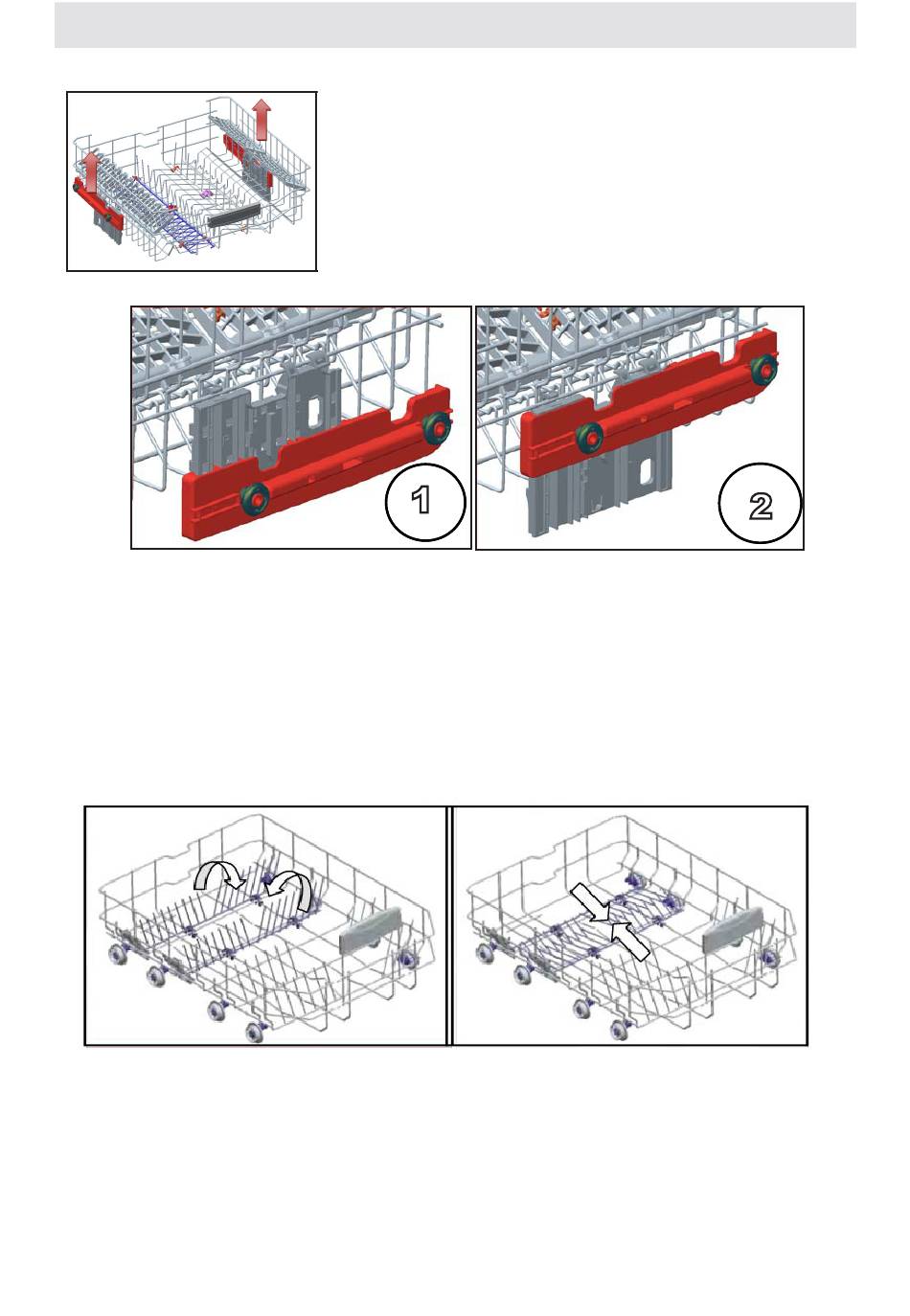 1

2