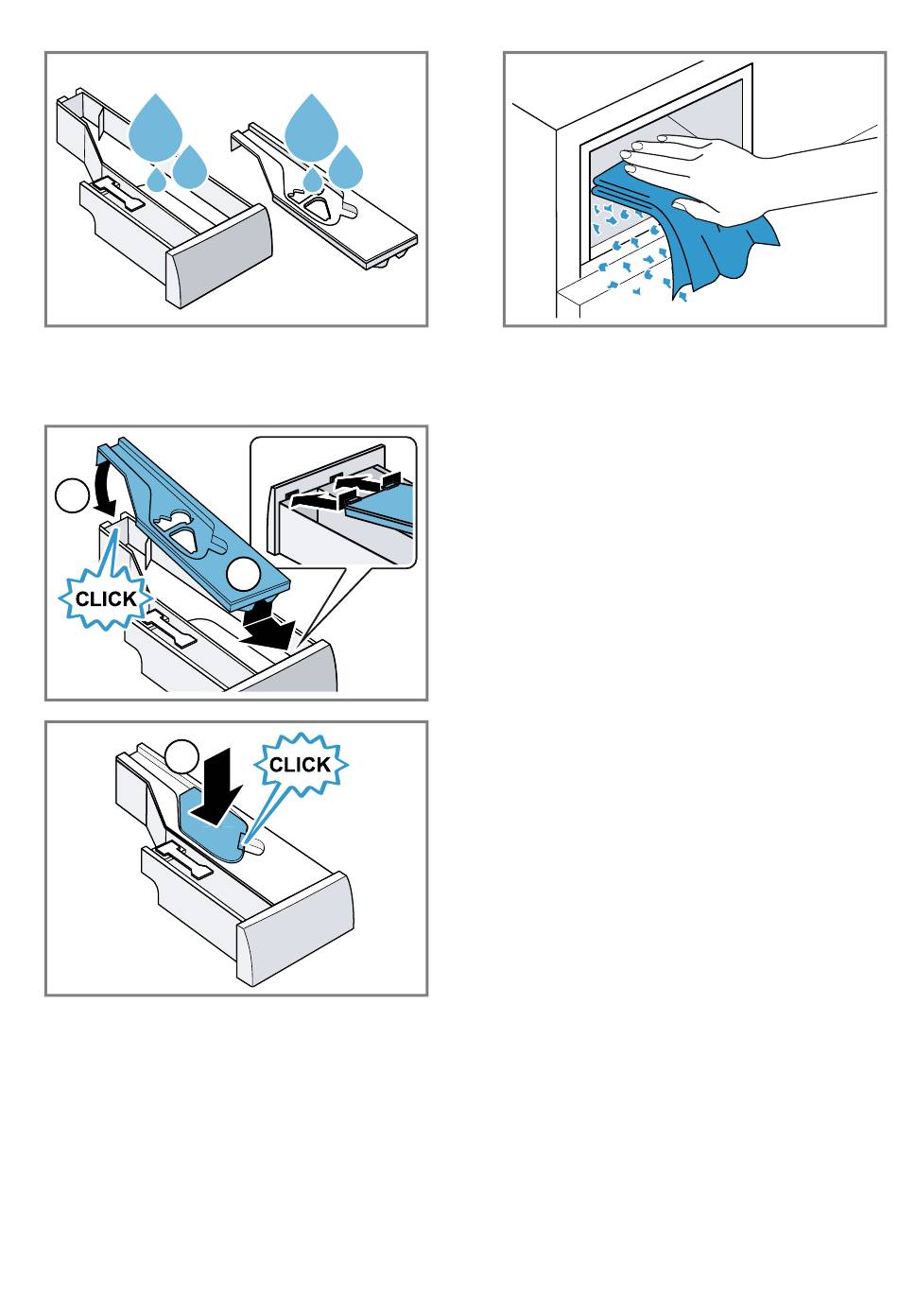 CLICK

CLICK