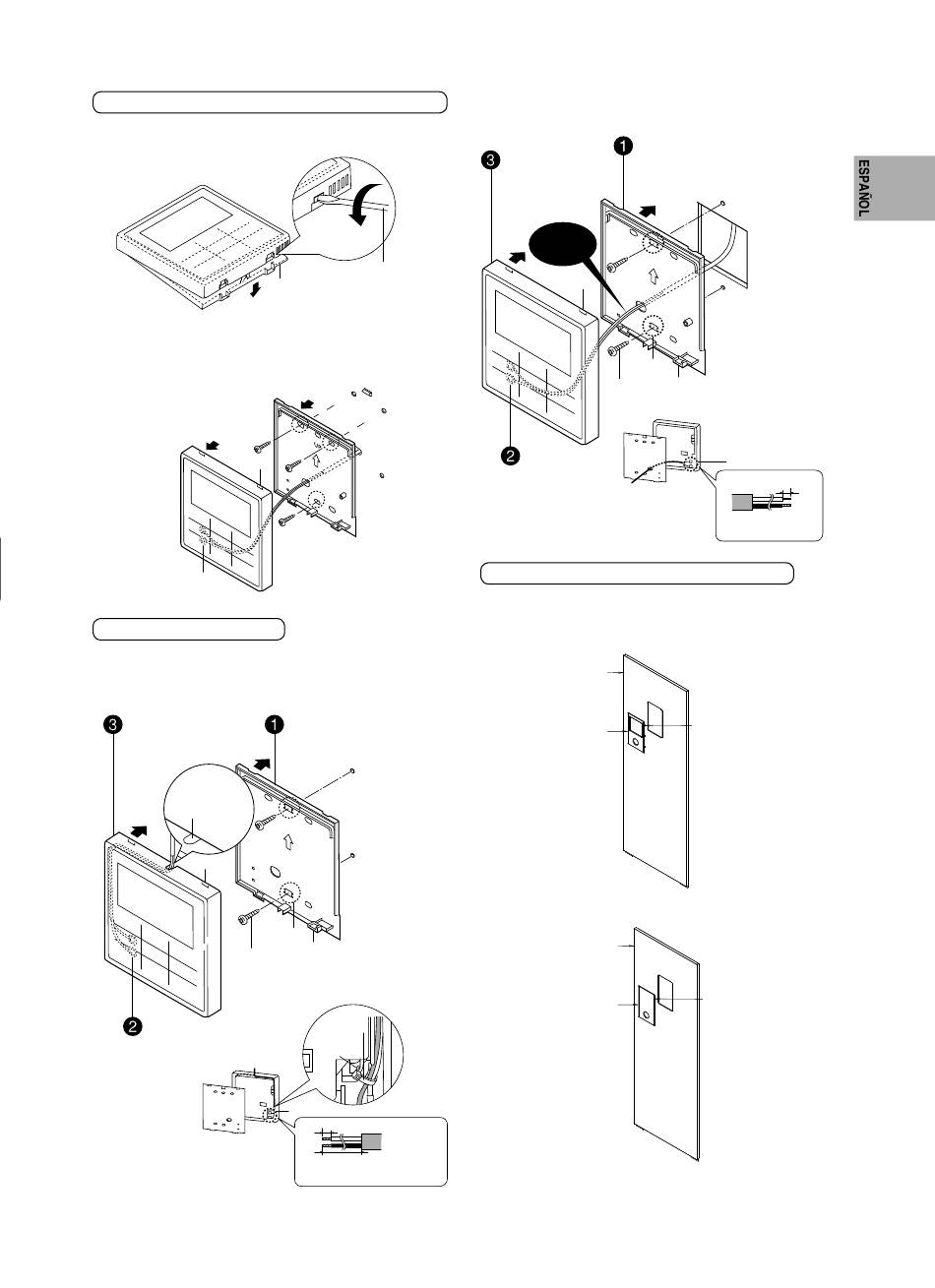 ESPAÑOL

❸

❶

❷

❸

❶

❷