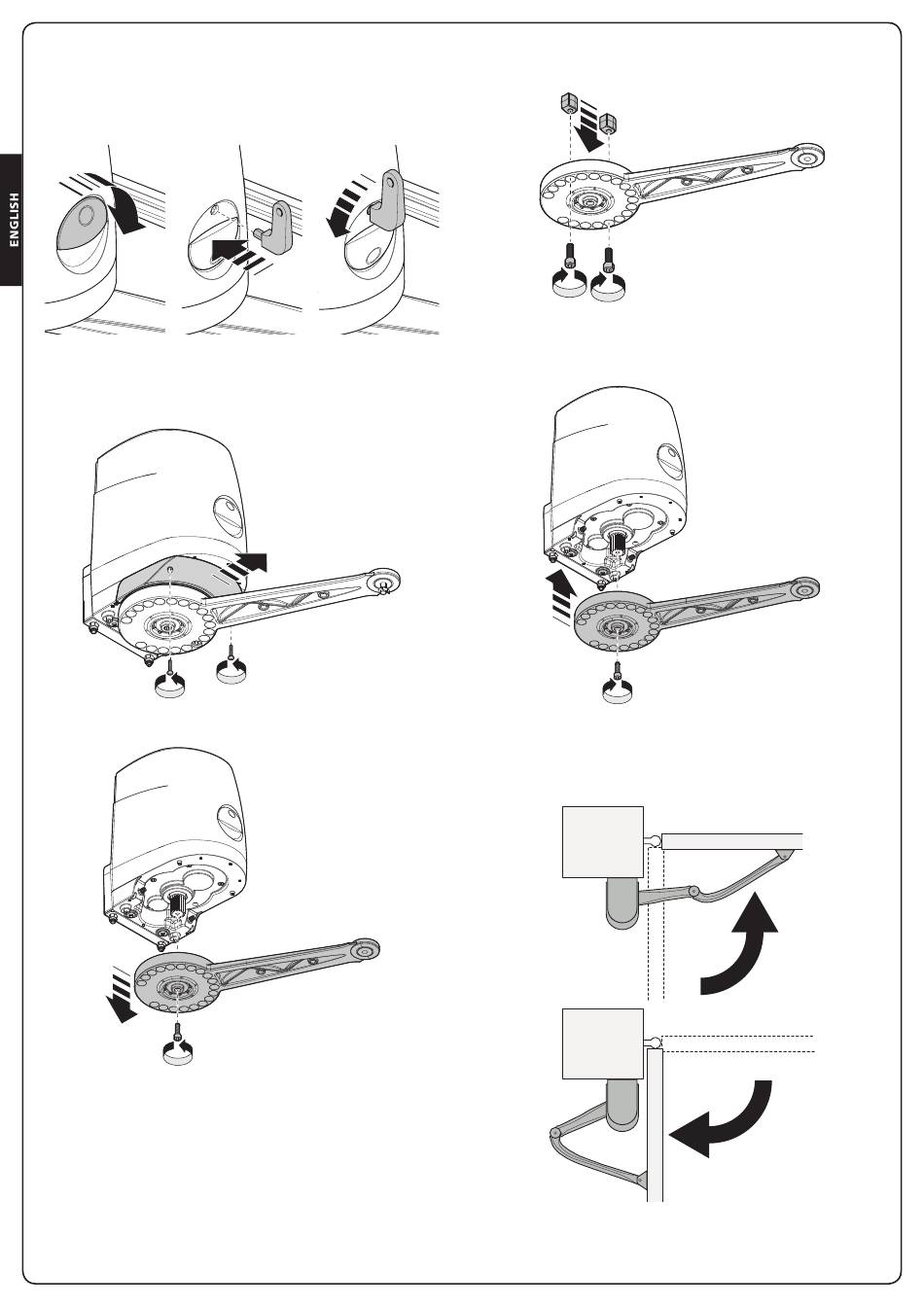 ENGLISH