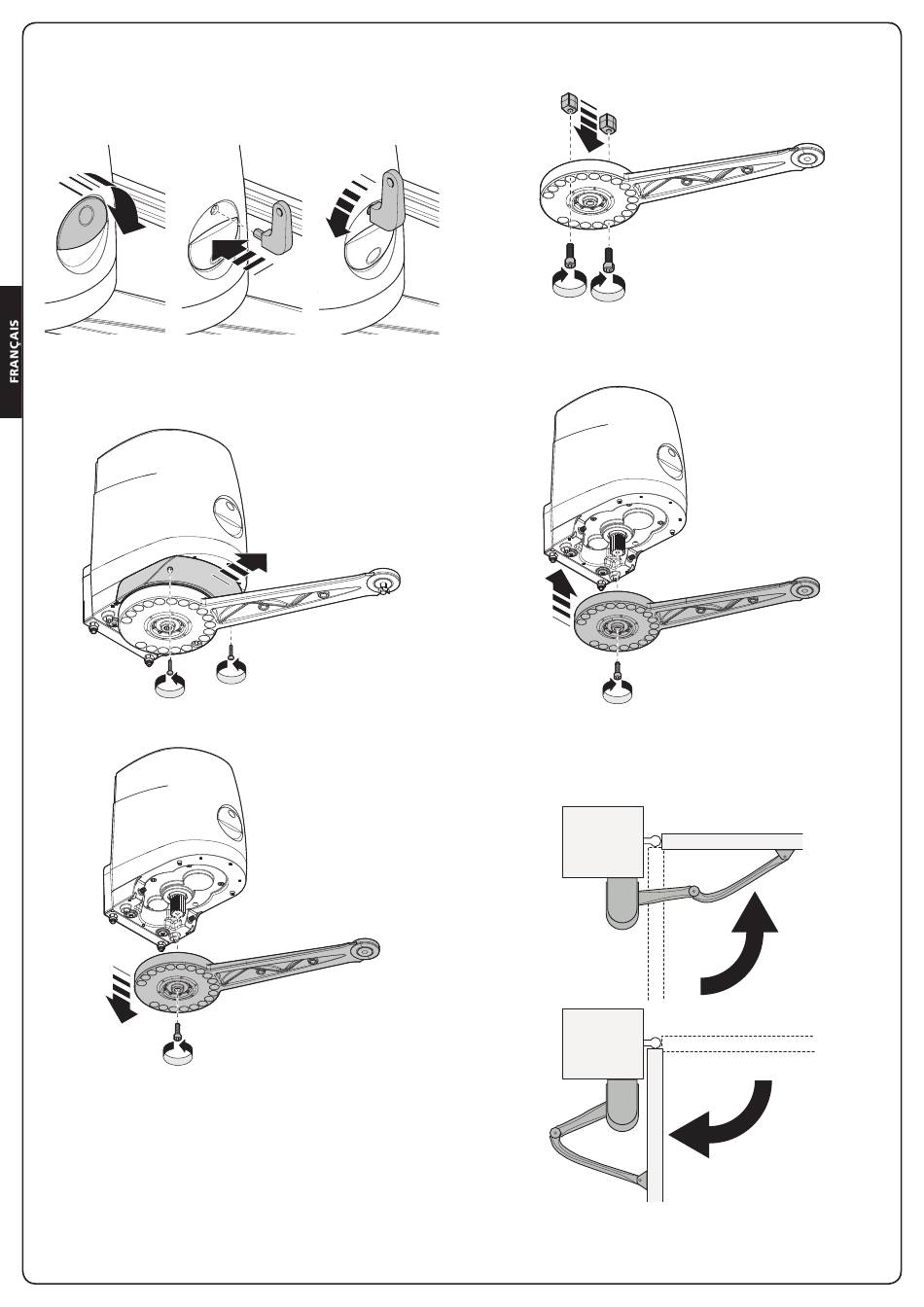 FRANÇAIS