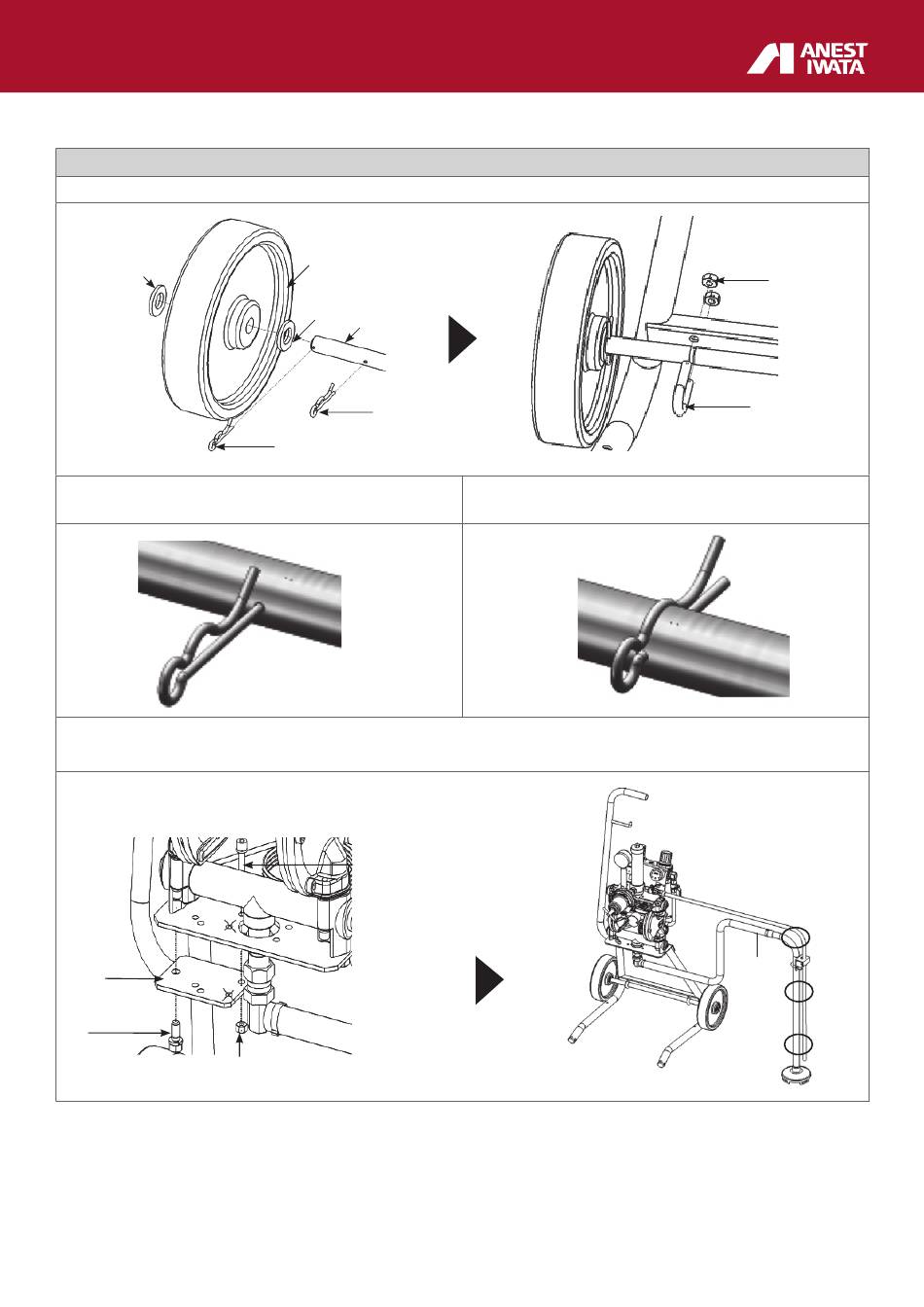 ANEST IWATA