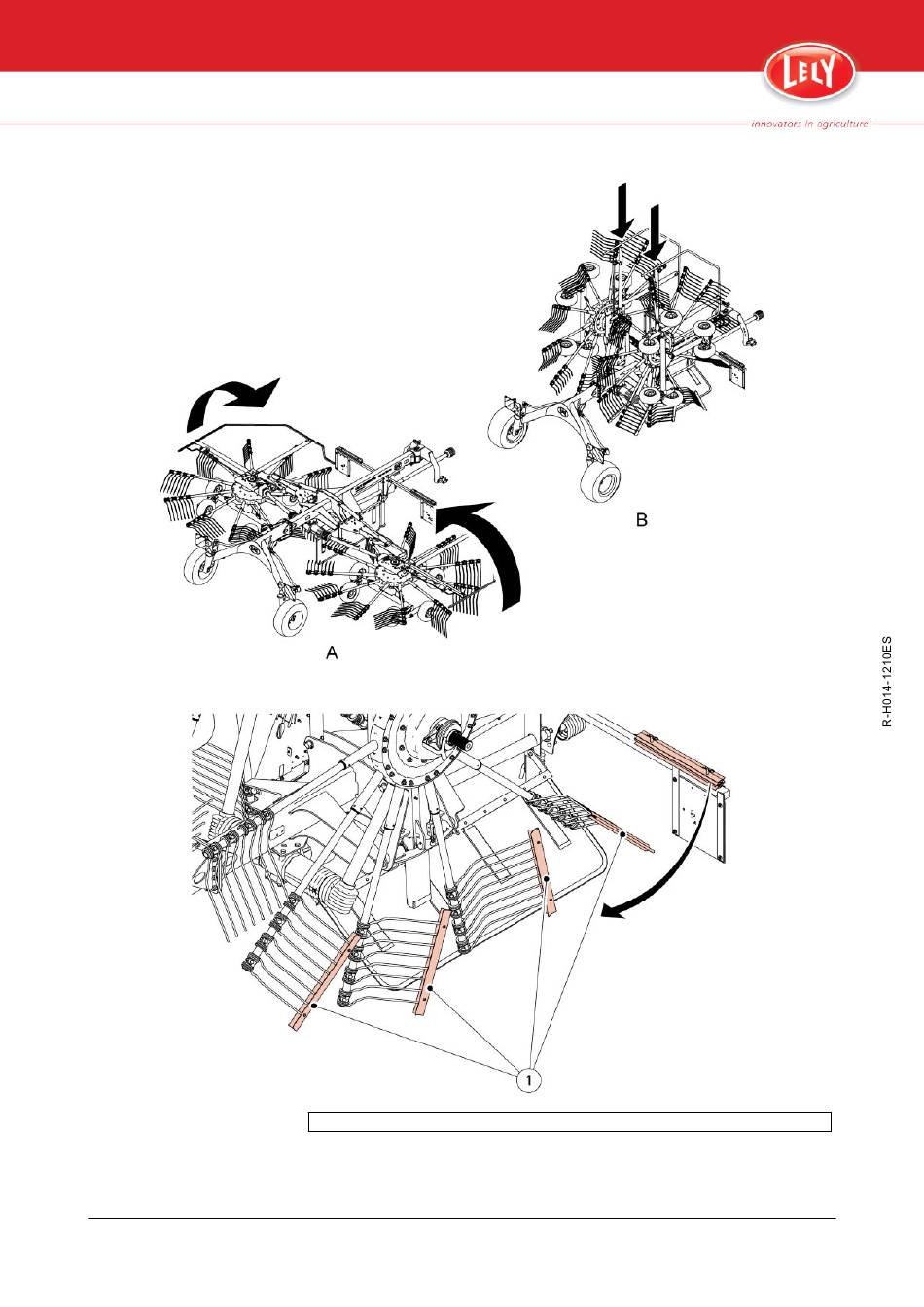 LELY
innovators in agriculture

B

A

R-H014-1210ES

1