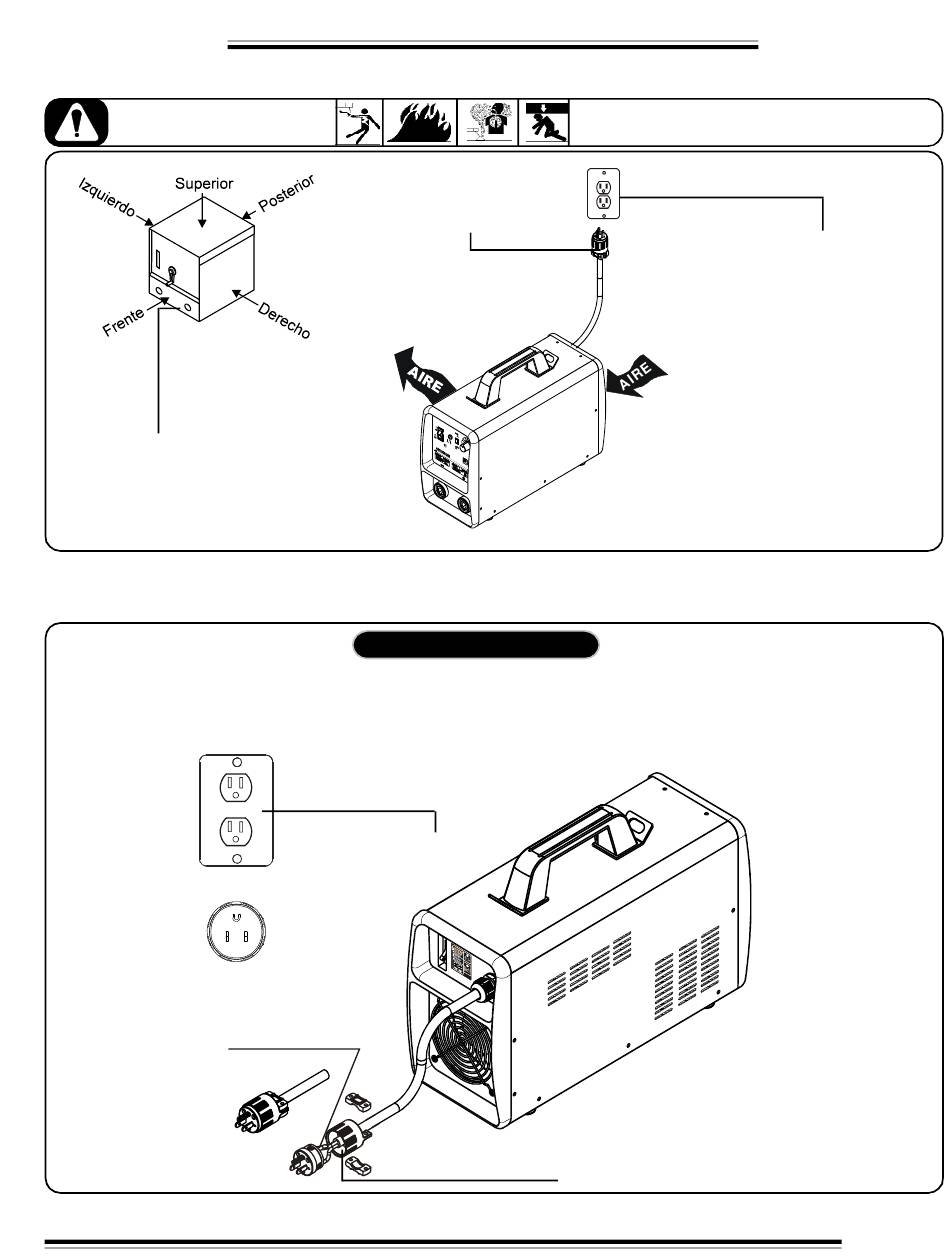 Izquierdo

Superior

Posterior

Frente

Derecho

AIRE

AIRE