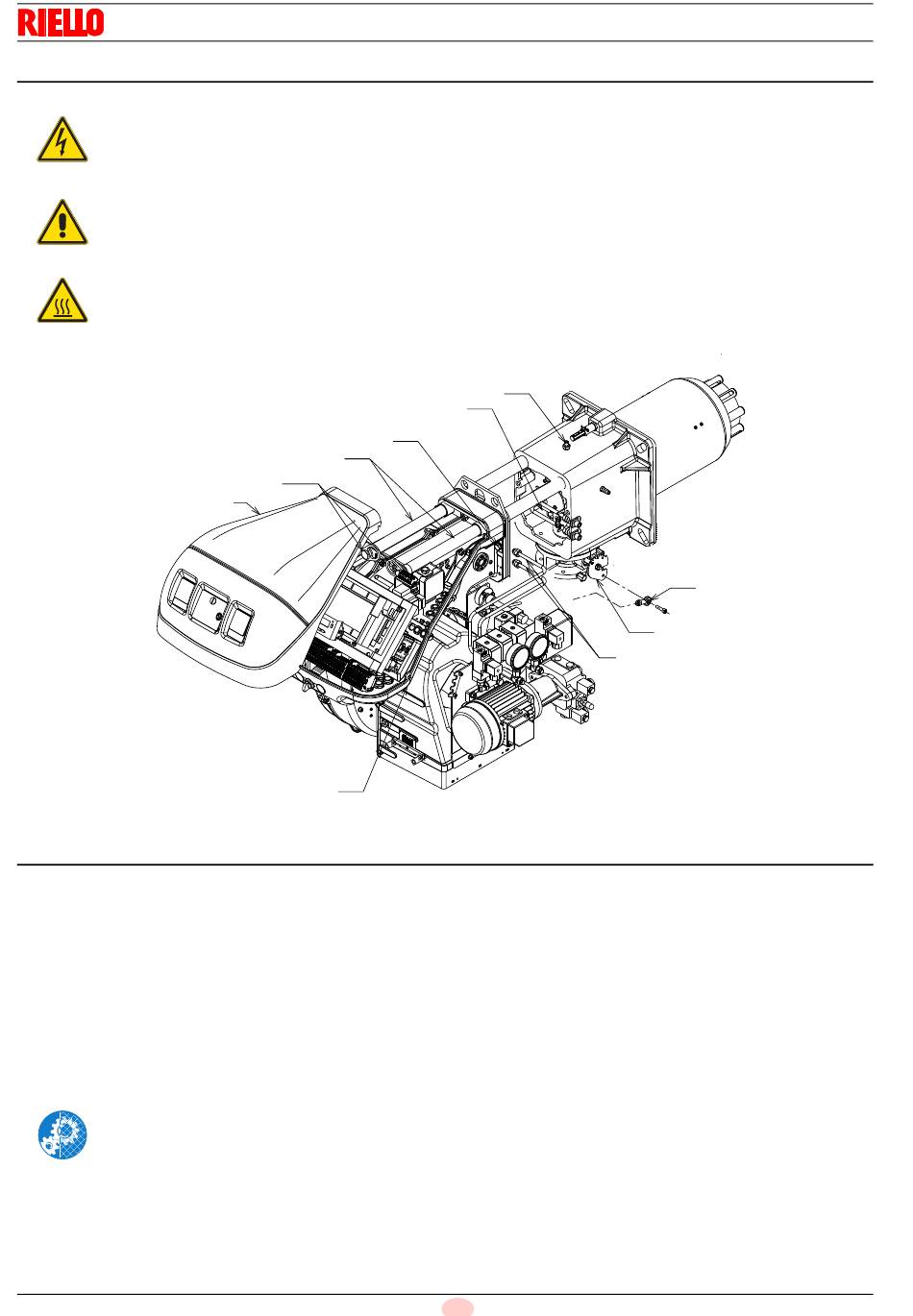 RIELLO