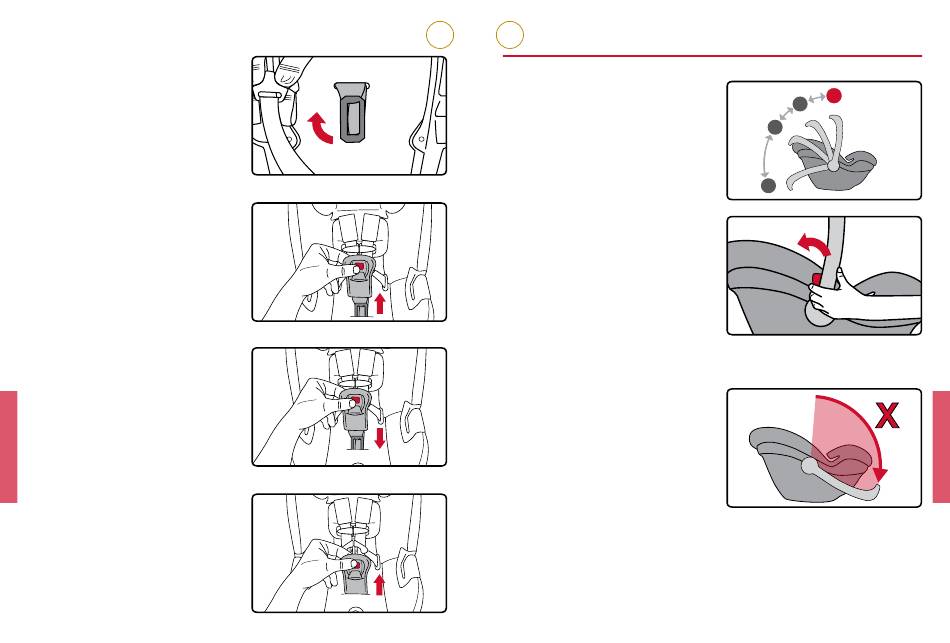 X