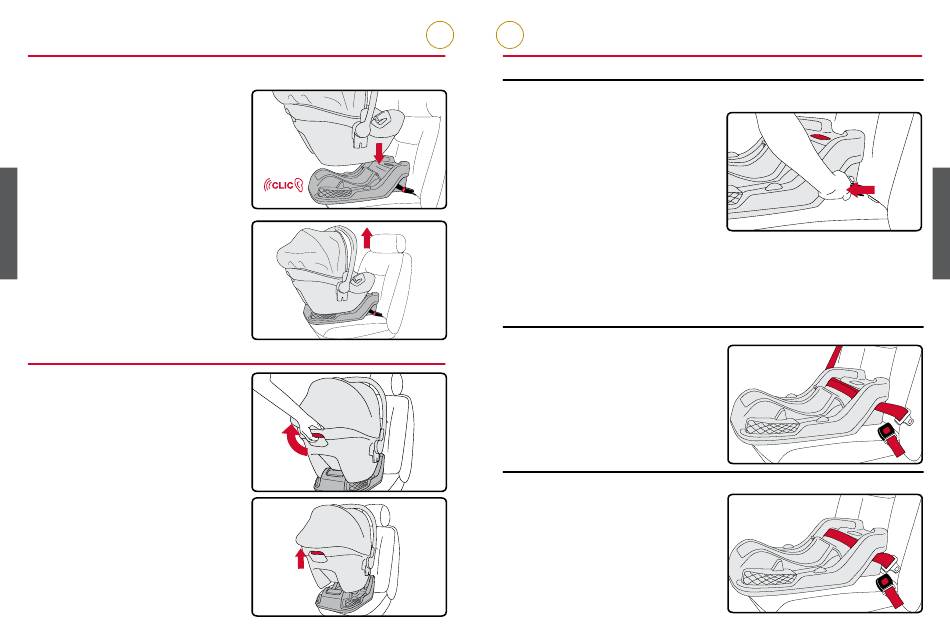 CLIC