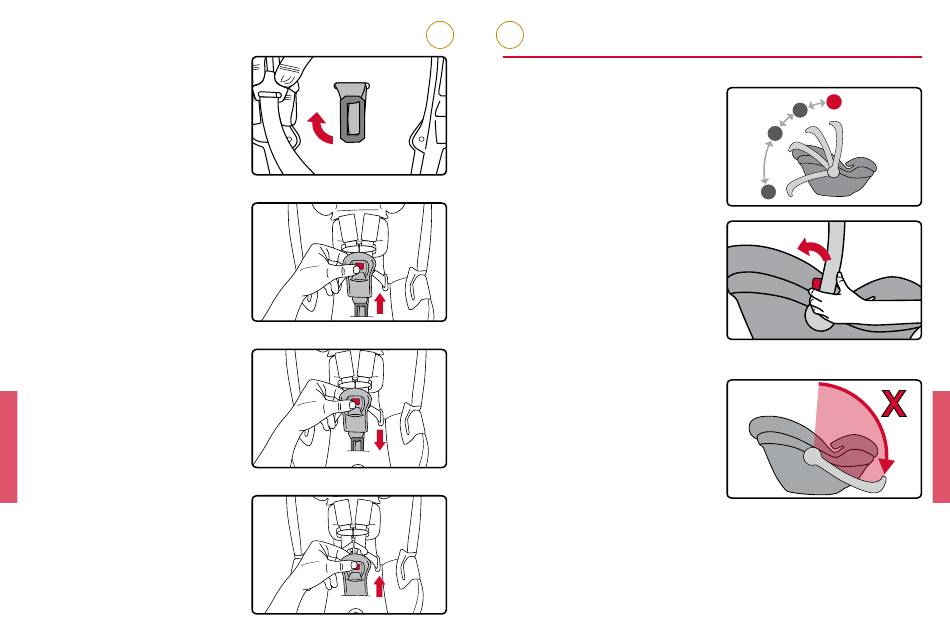 X