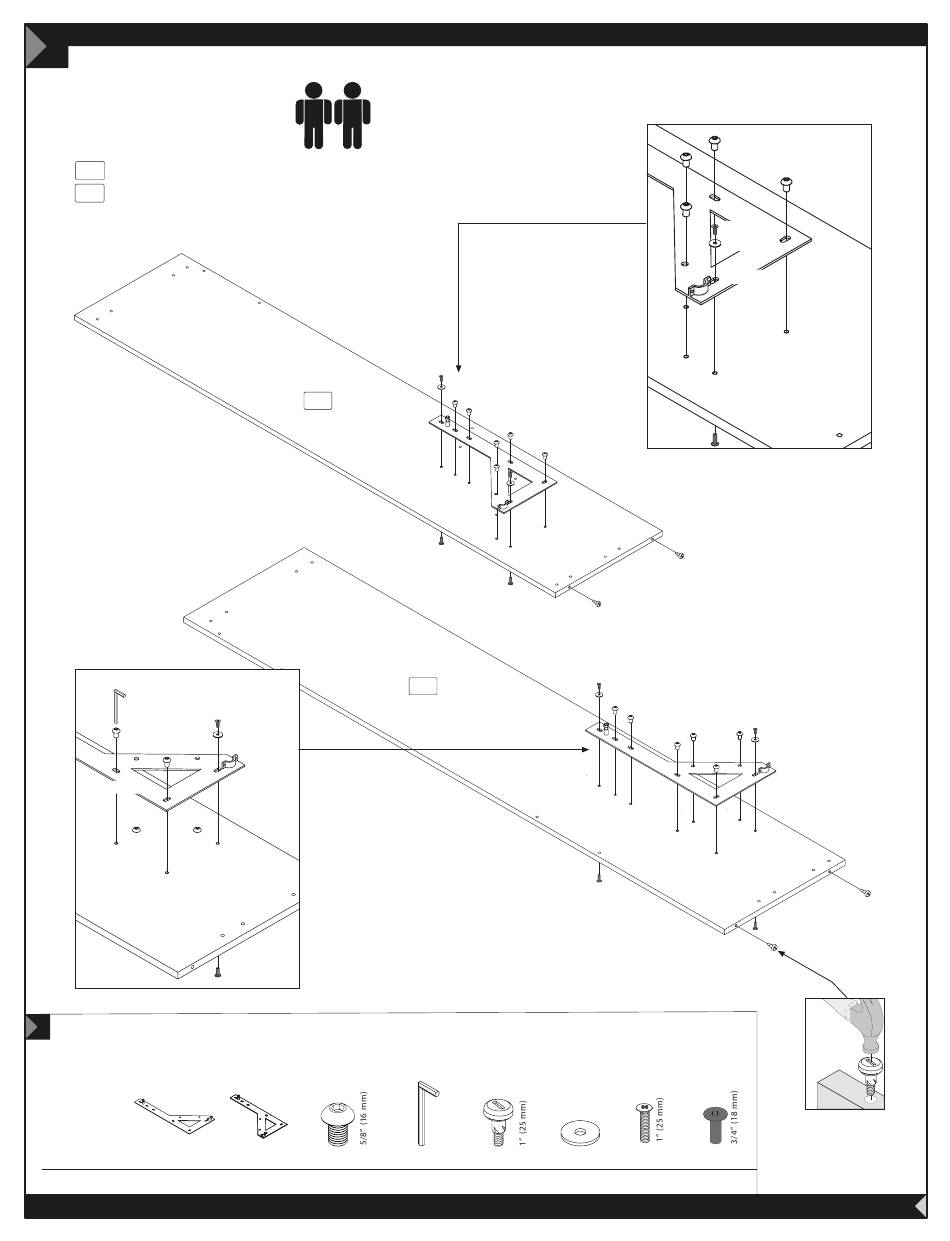 5/8" (16 mm)

1" (25 mm)

1" (25 mm)

3/4" (18 mm)