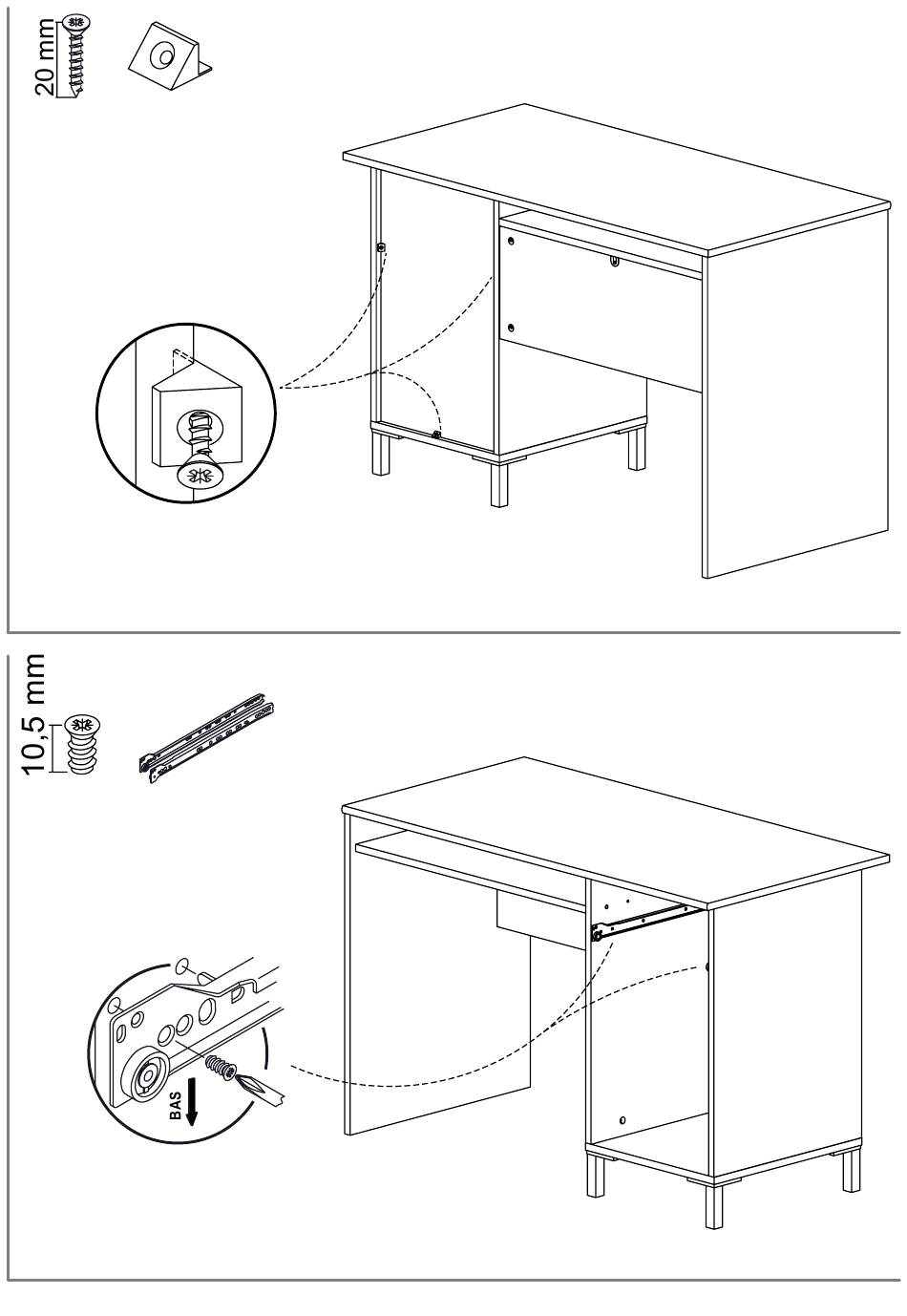 20 mm

10,5 mm

BAS