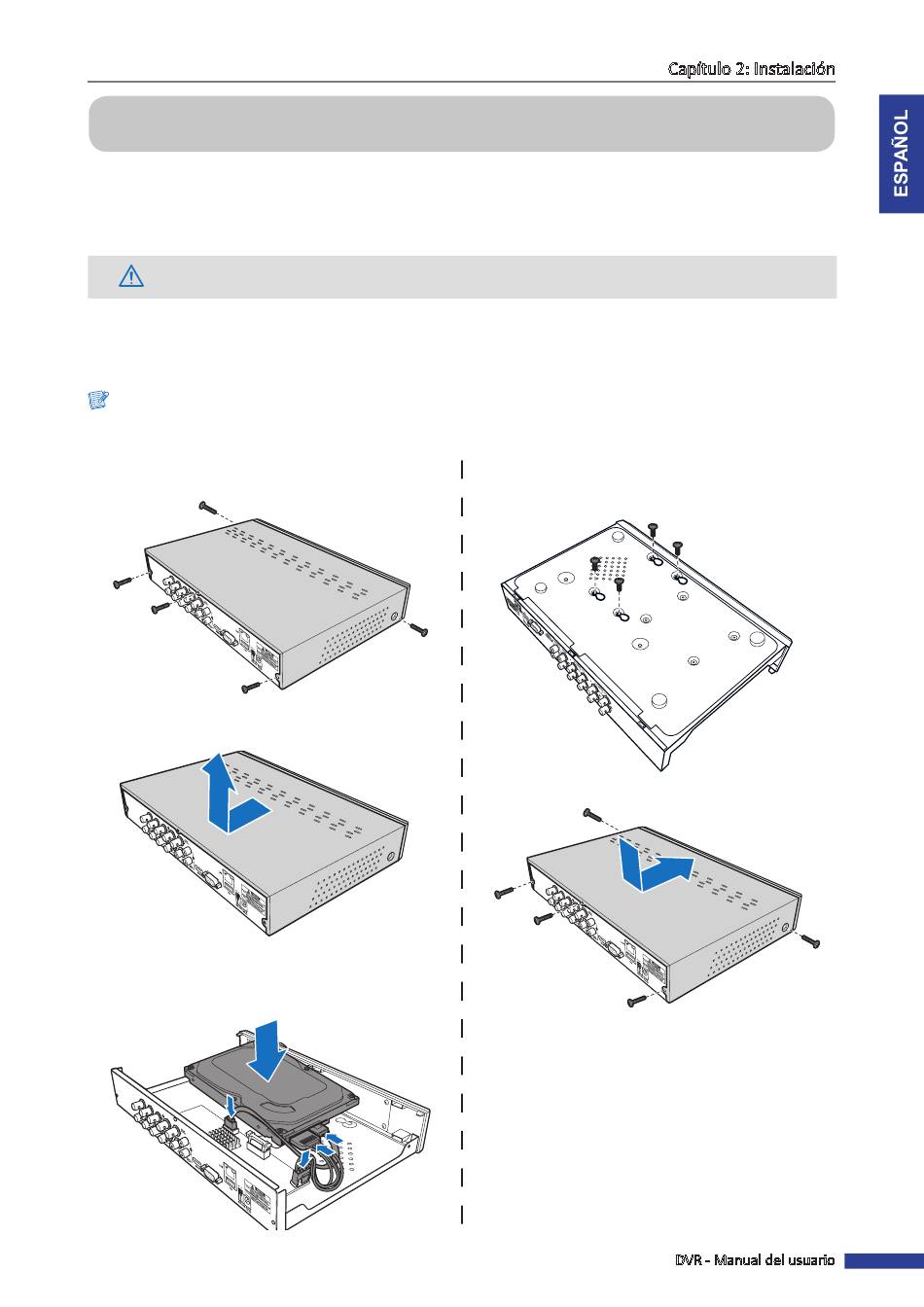 Capítulo 2: Instalación

ESPAÑOL

DVR - Manual del usuario