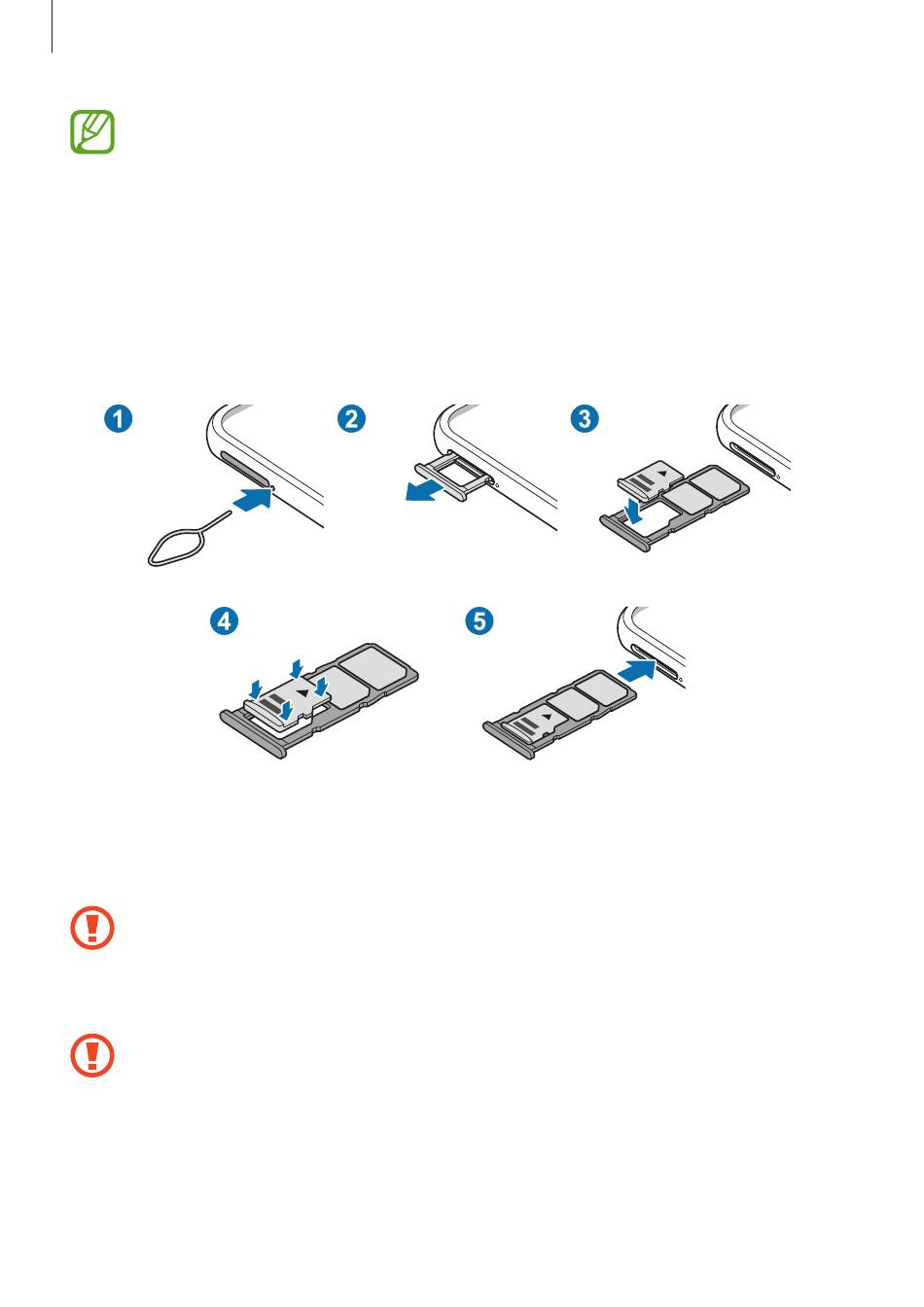 1

2

3

4

5