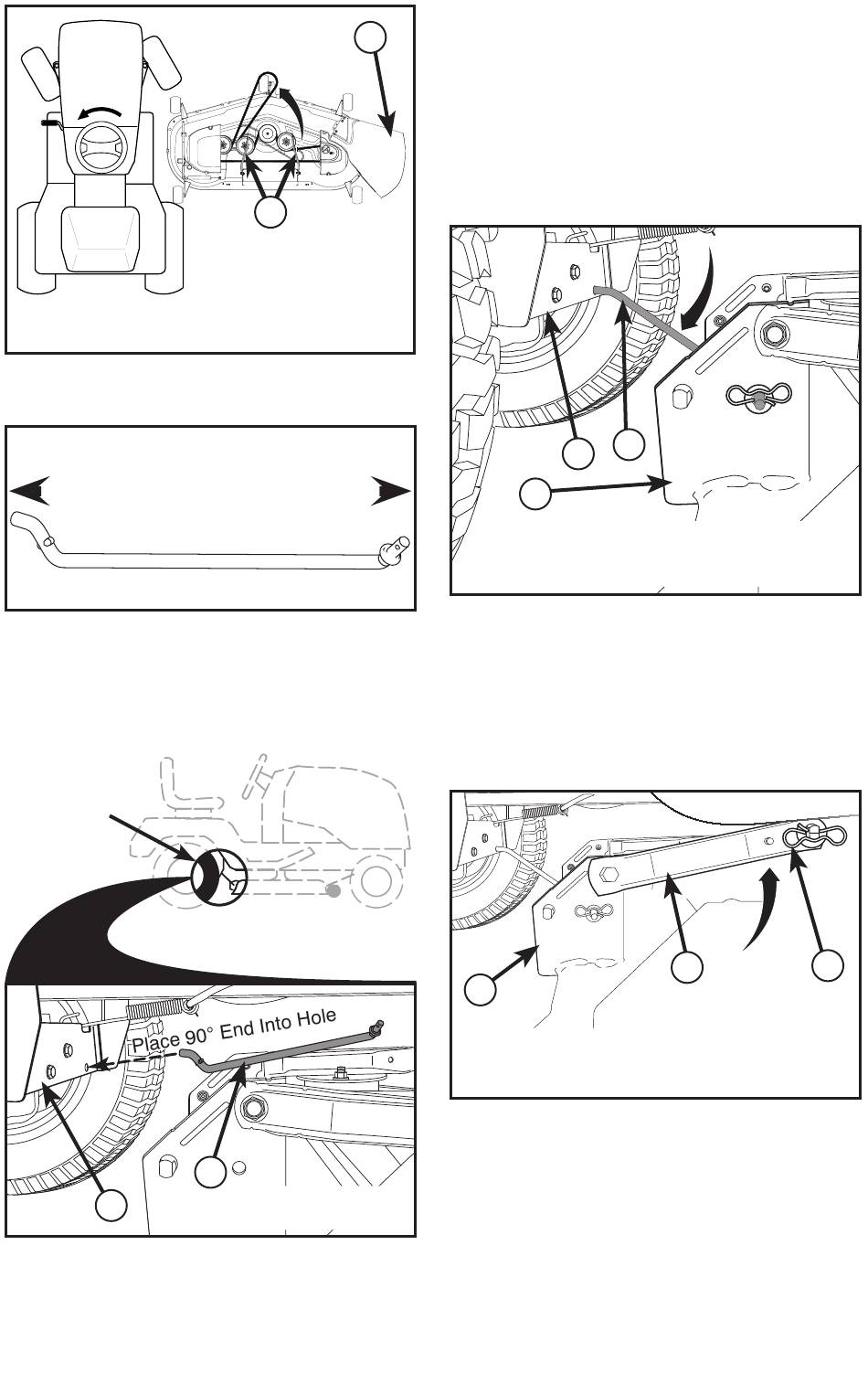 Place 90° End Into Hole