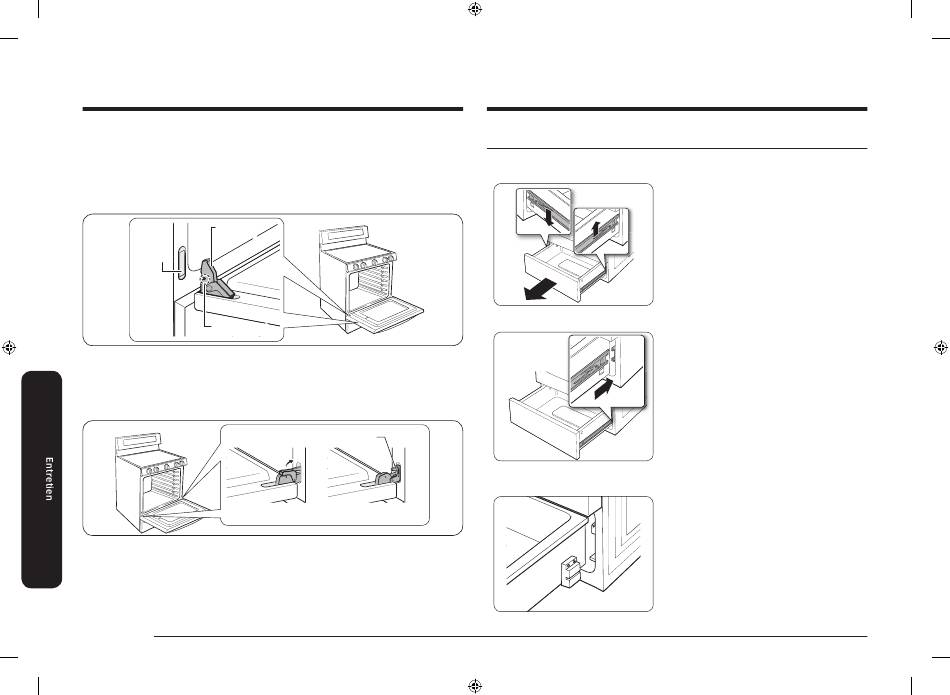 Entretien