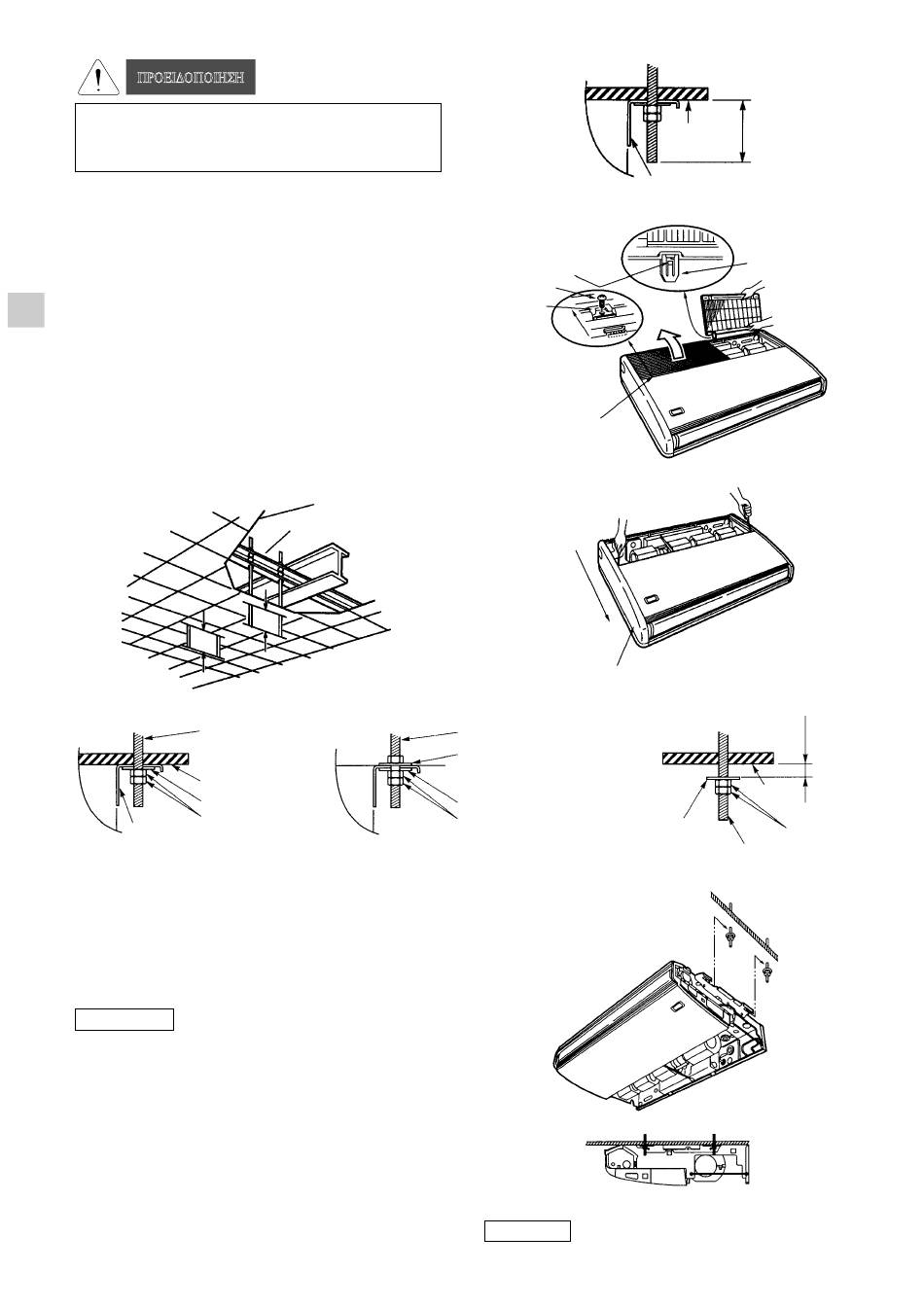 ΠΡΟΕΙΔΟΠΟΙΗΣΗ