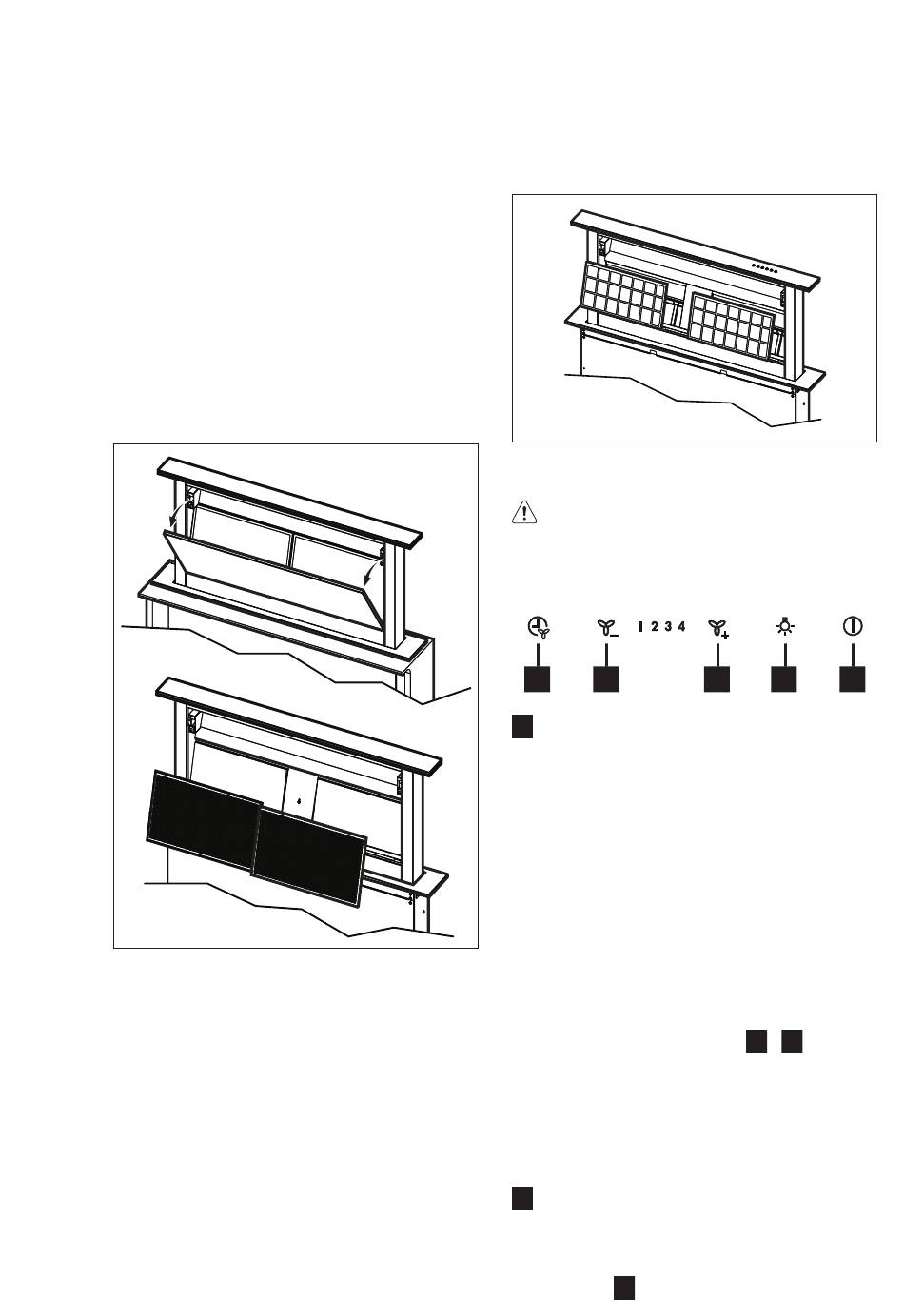 1 2 3 4