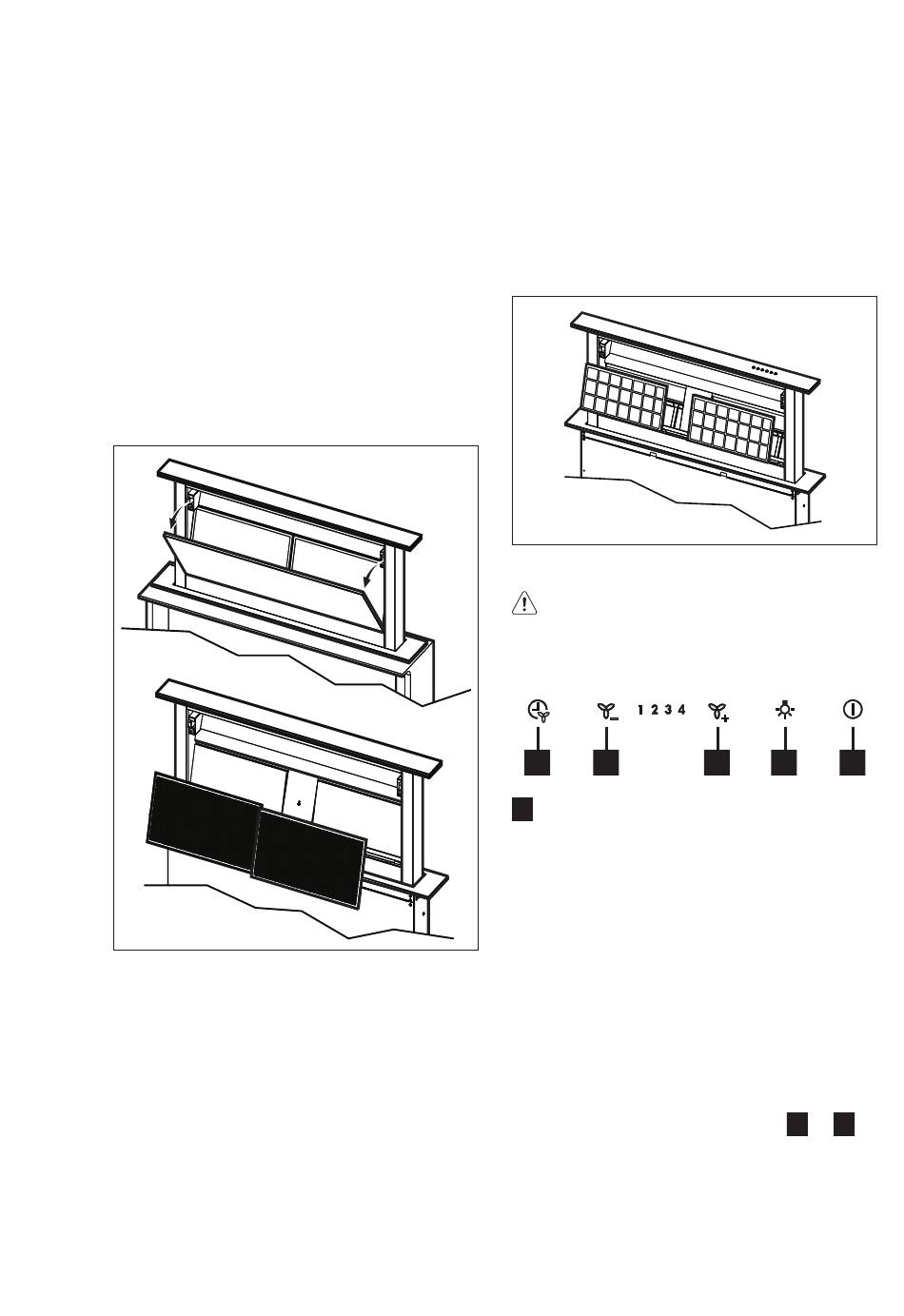 1 2 3 4