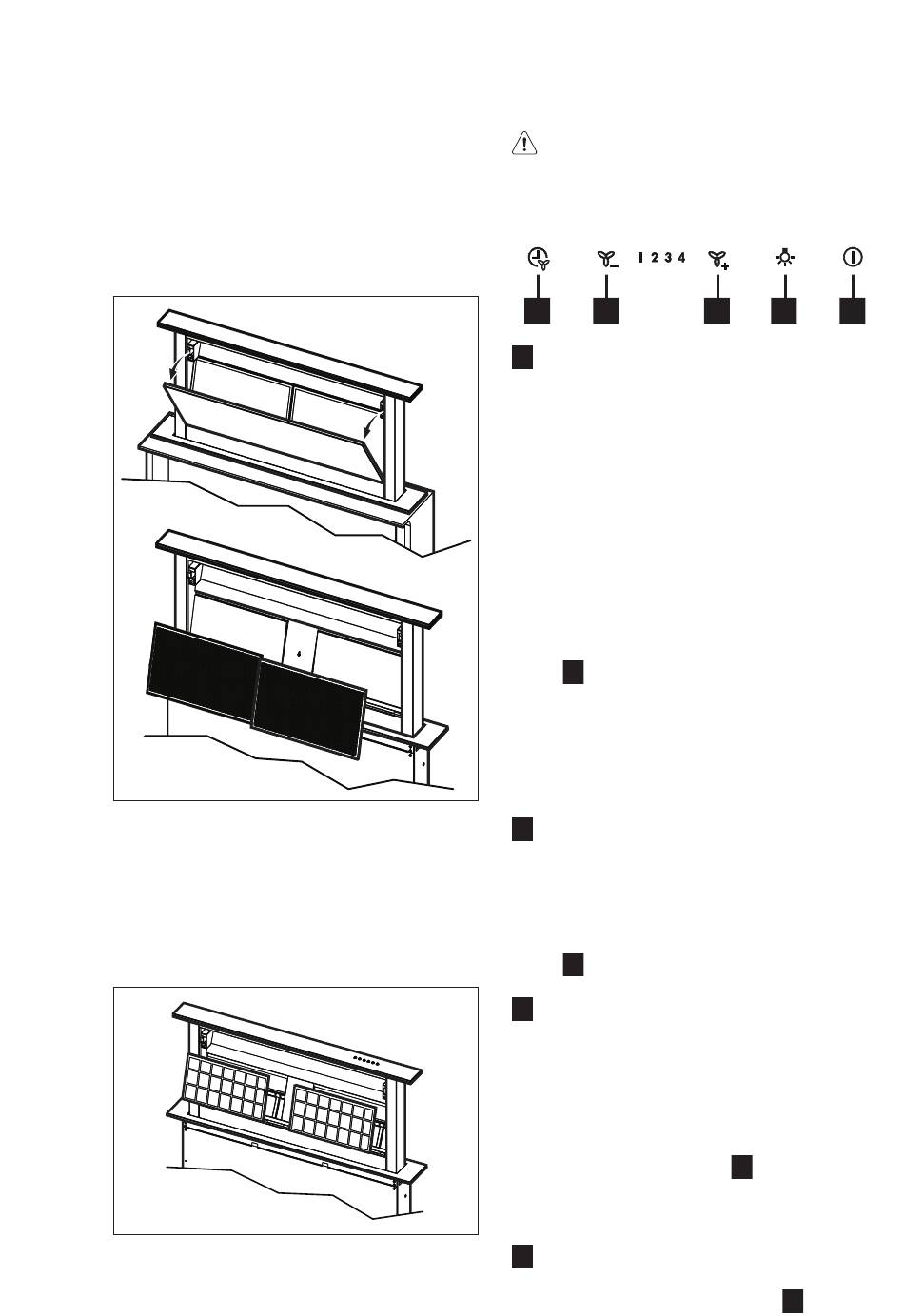 1 2 3 4