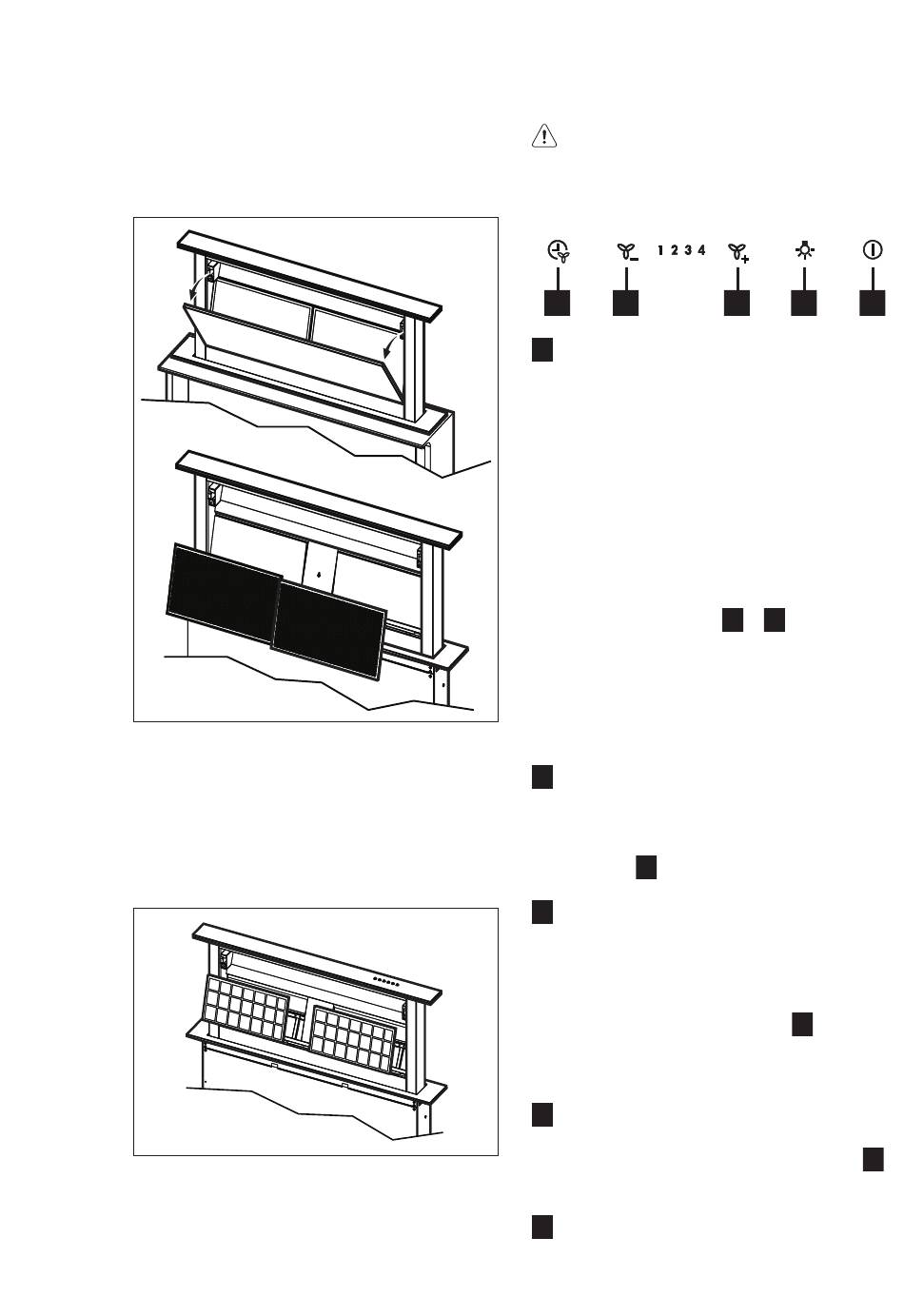 1 2 3 4