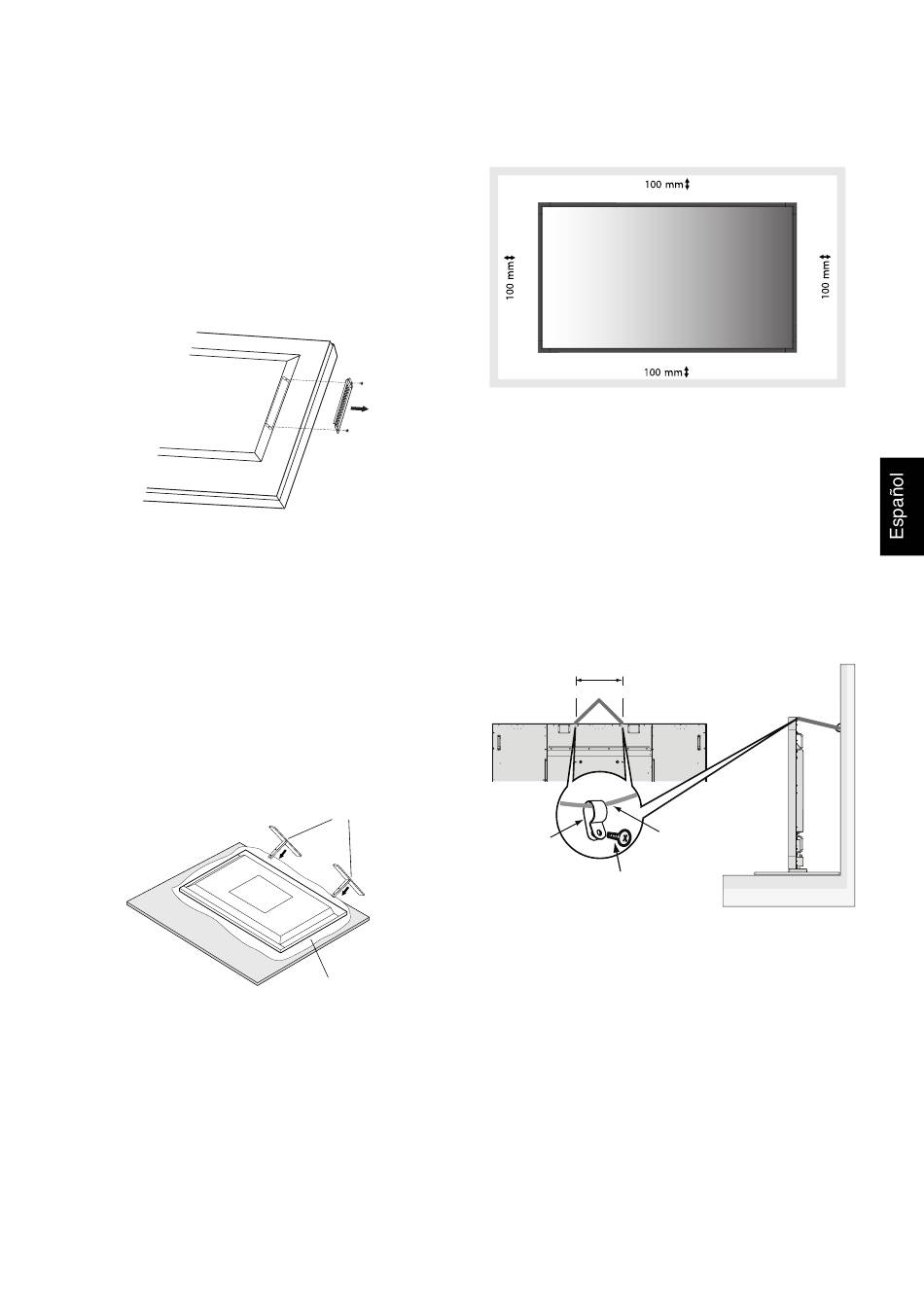 100 mm

100 mm

100 mm

100 mm

Español