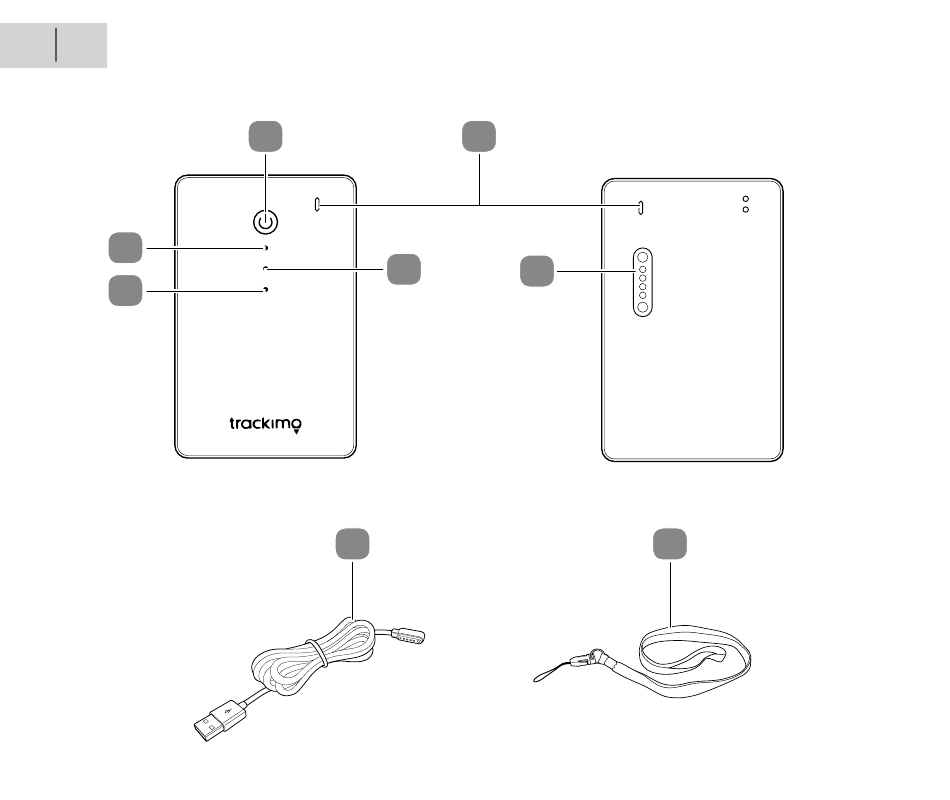 trackimo