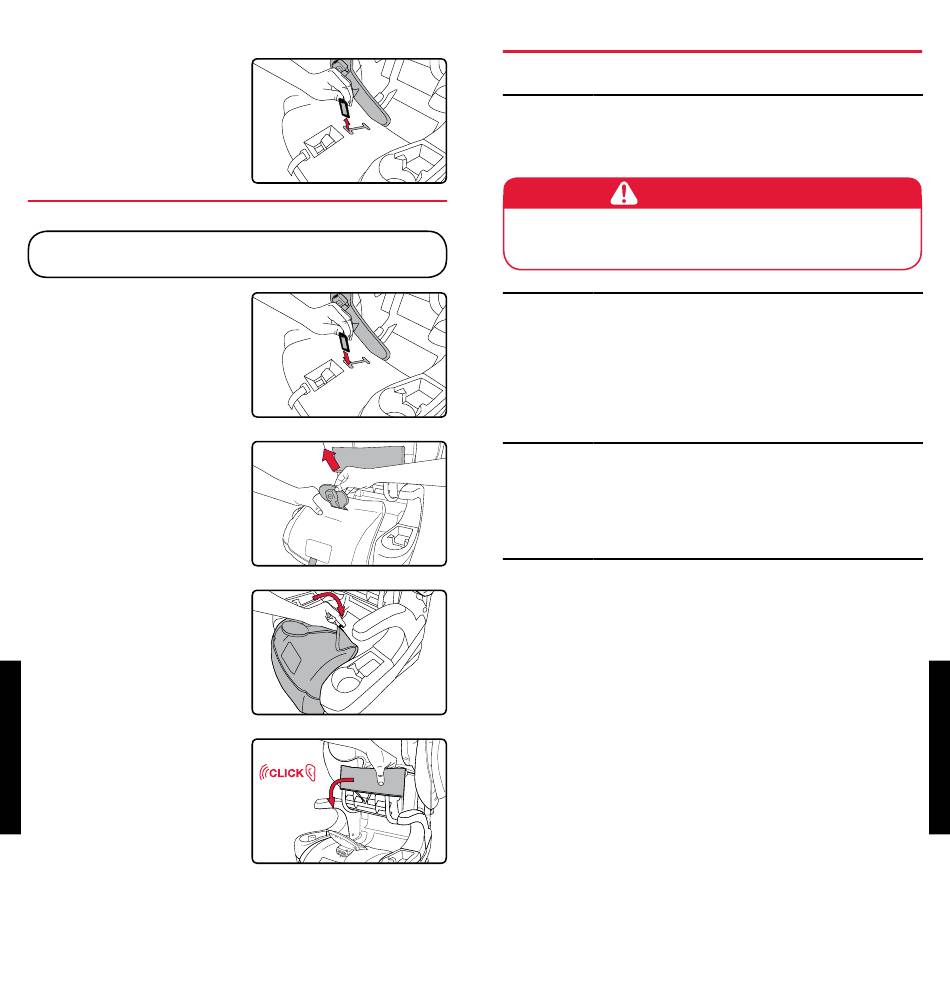 CLICK