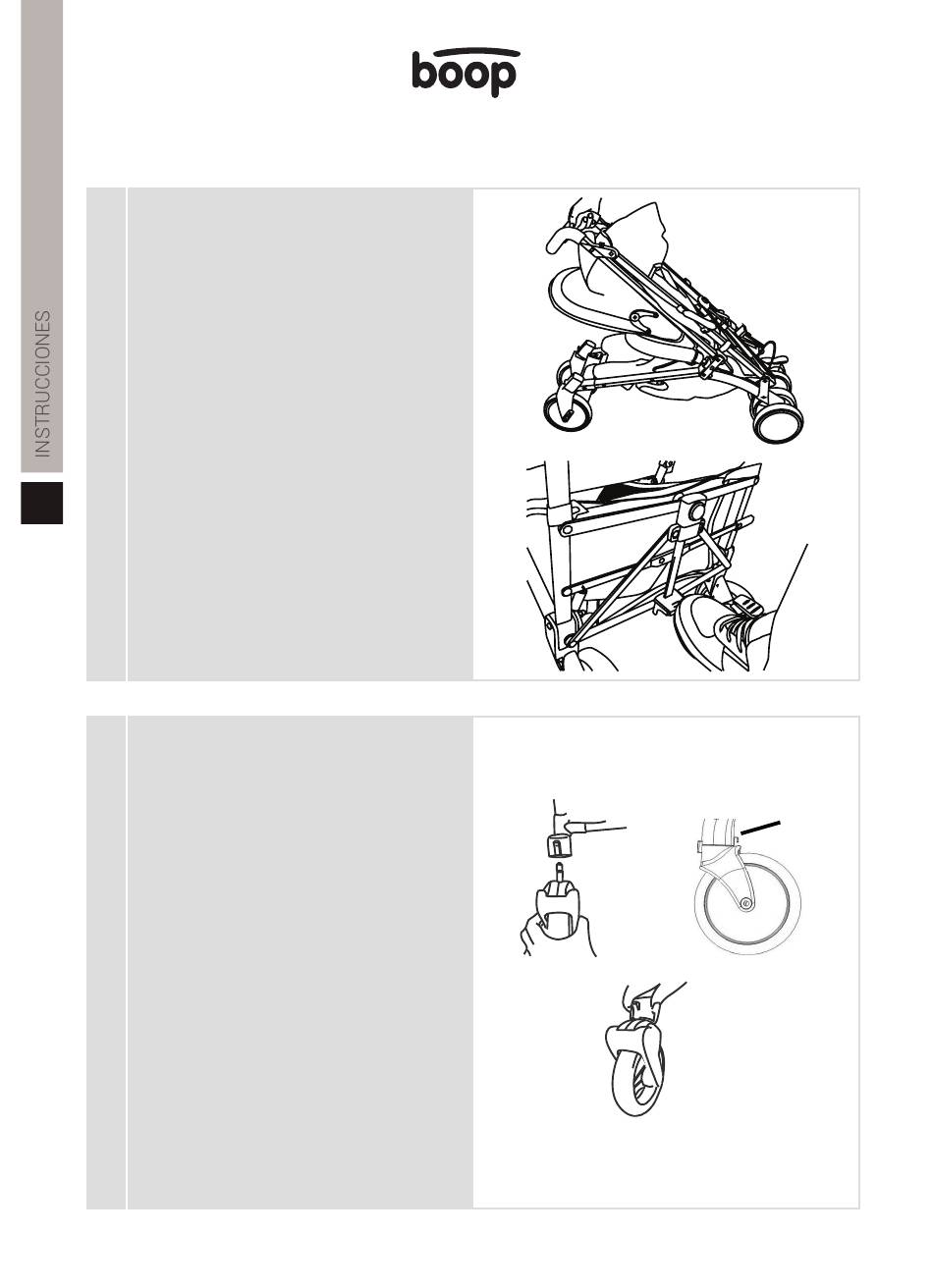 boop

INSTRUCCIONES