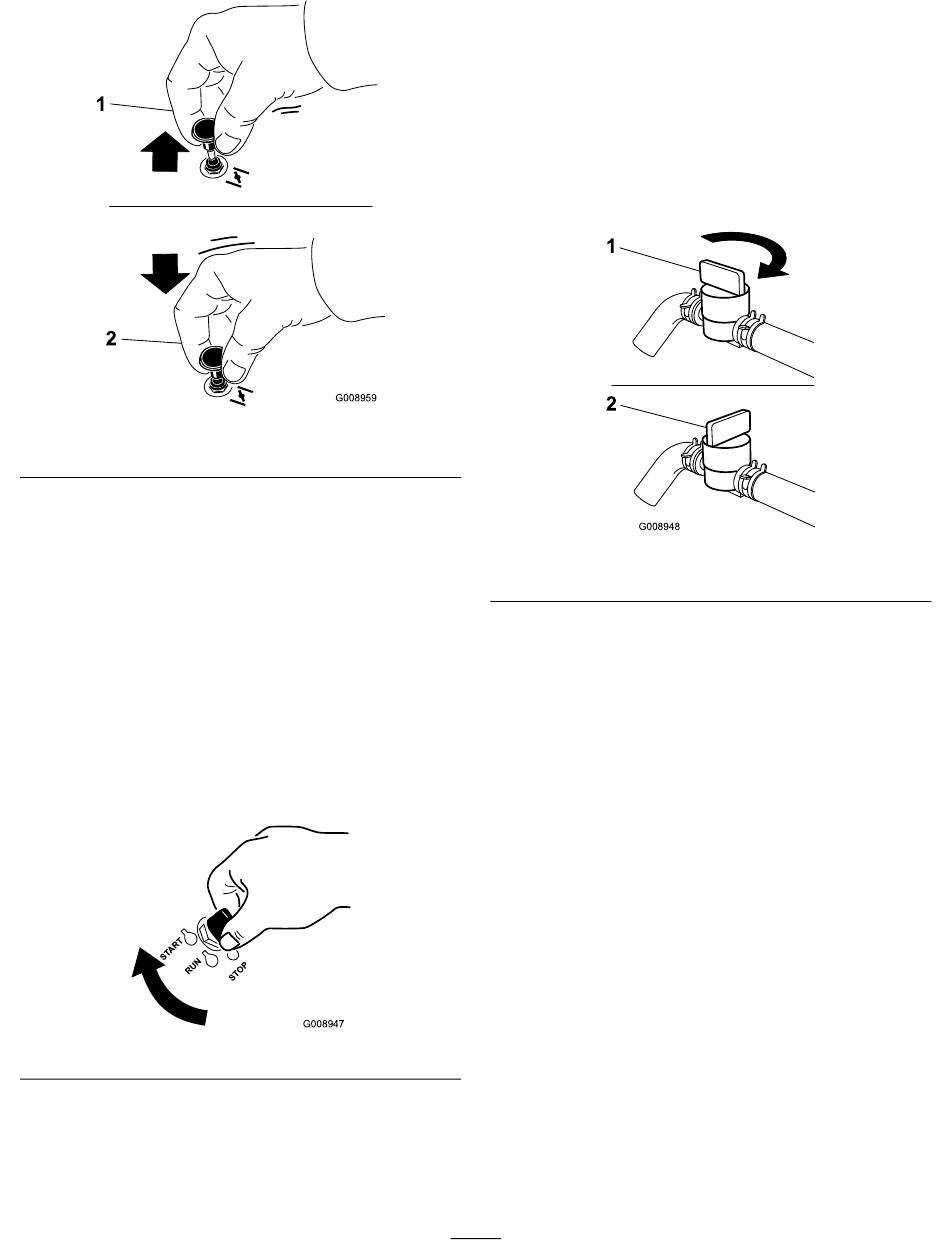 1

2

G008959

START

RUN

STOP

G008947

1

2

G008948