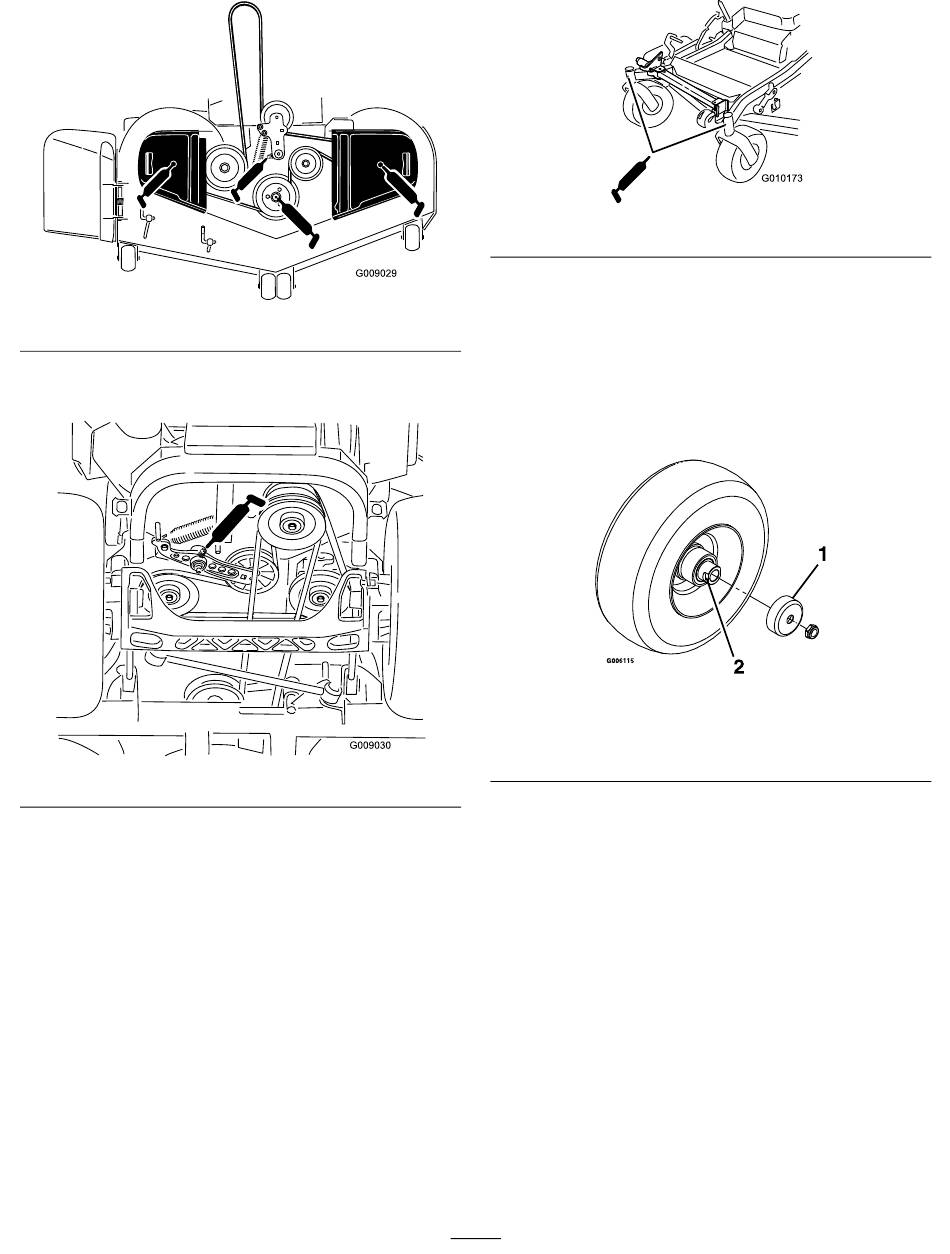 G009029

G009030

G010173

1

2

G006115