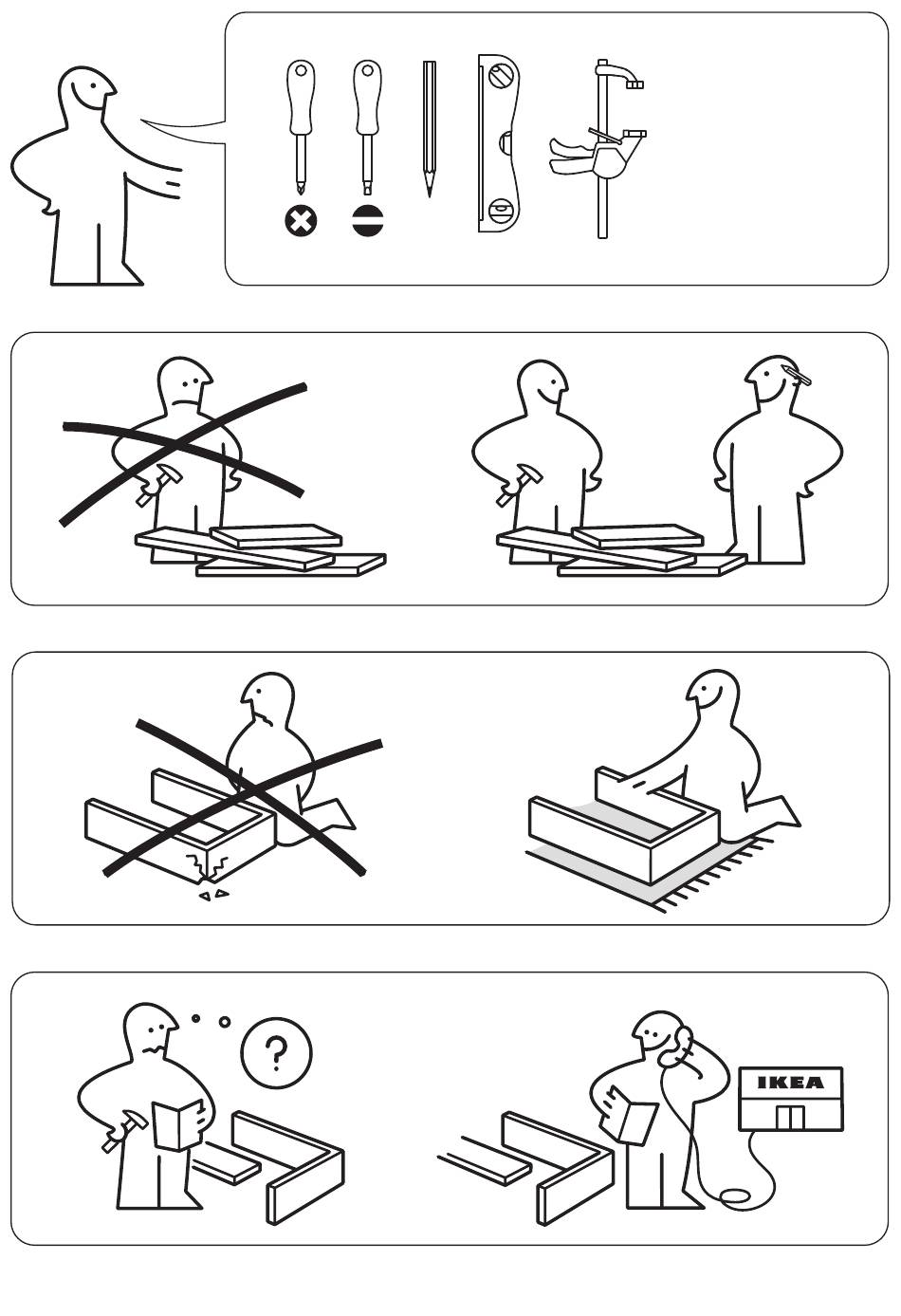 ?

IKEA