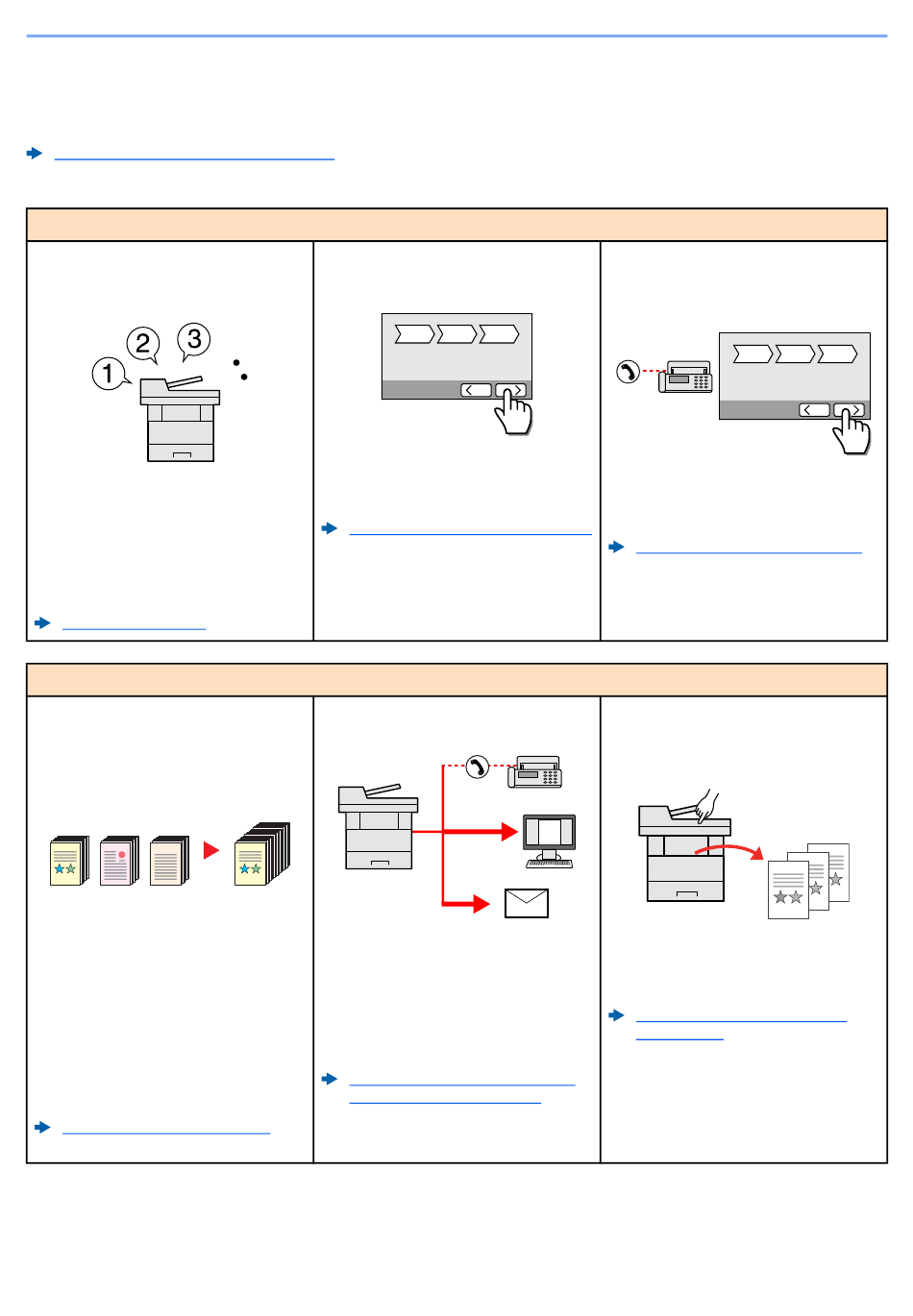 1
2
3