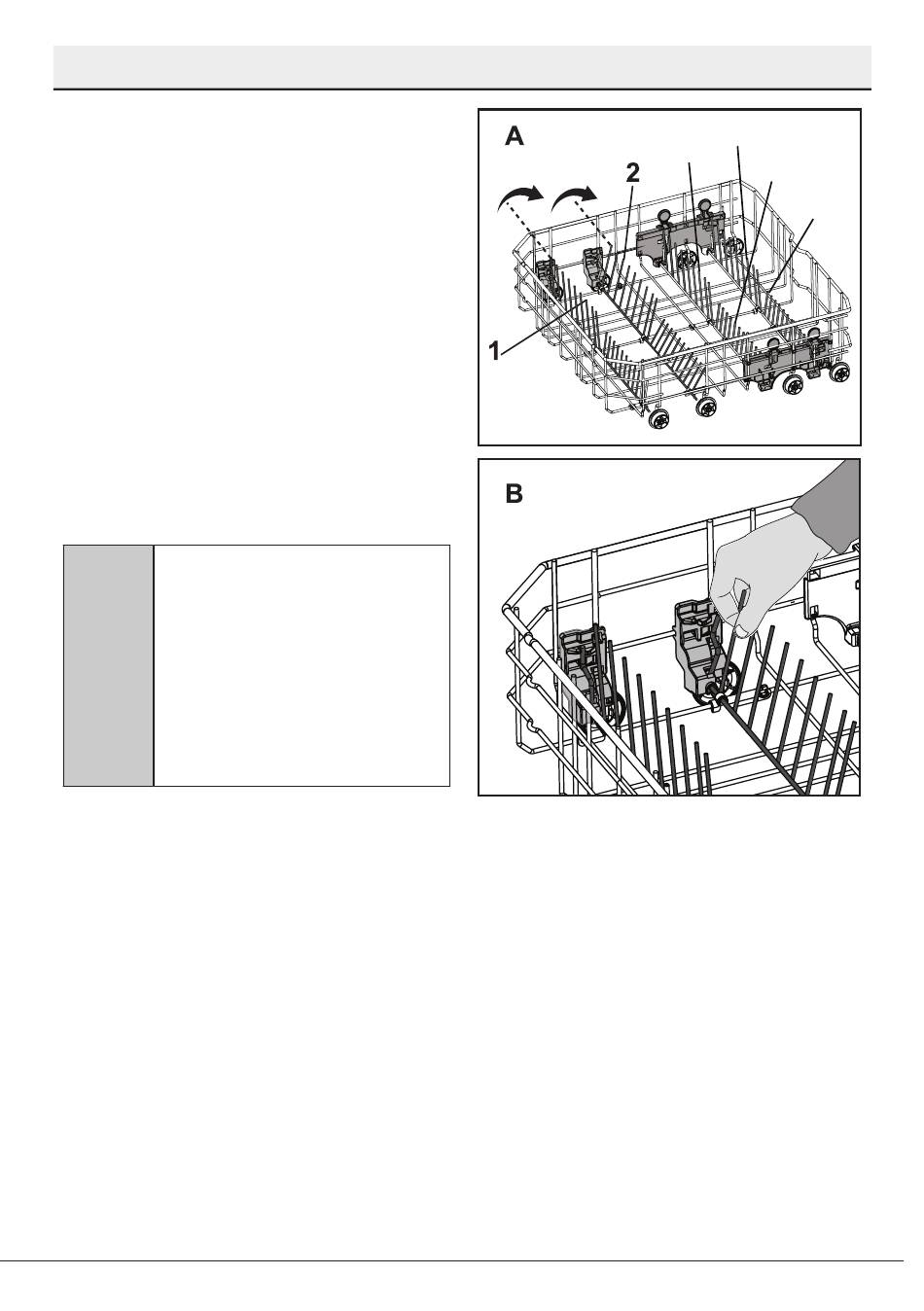 A

2

1

B