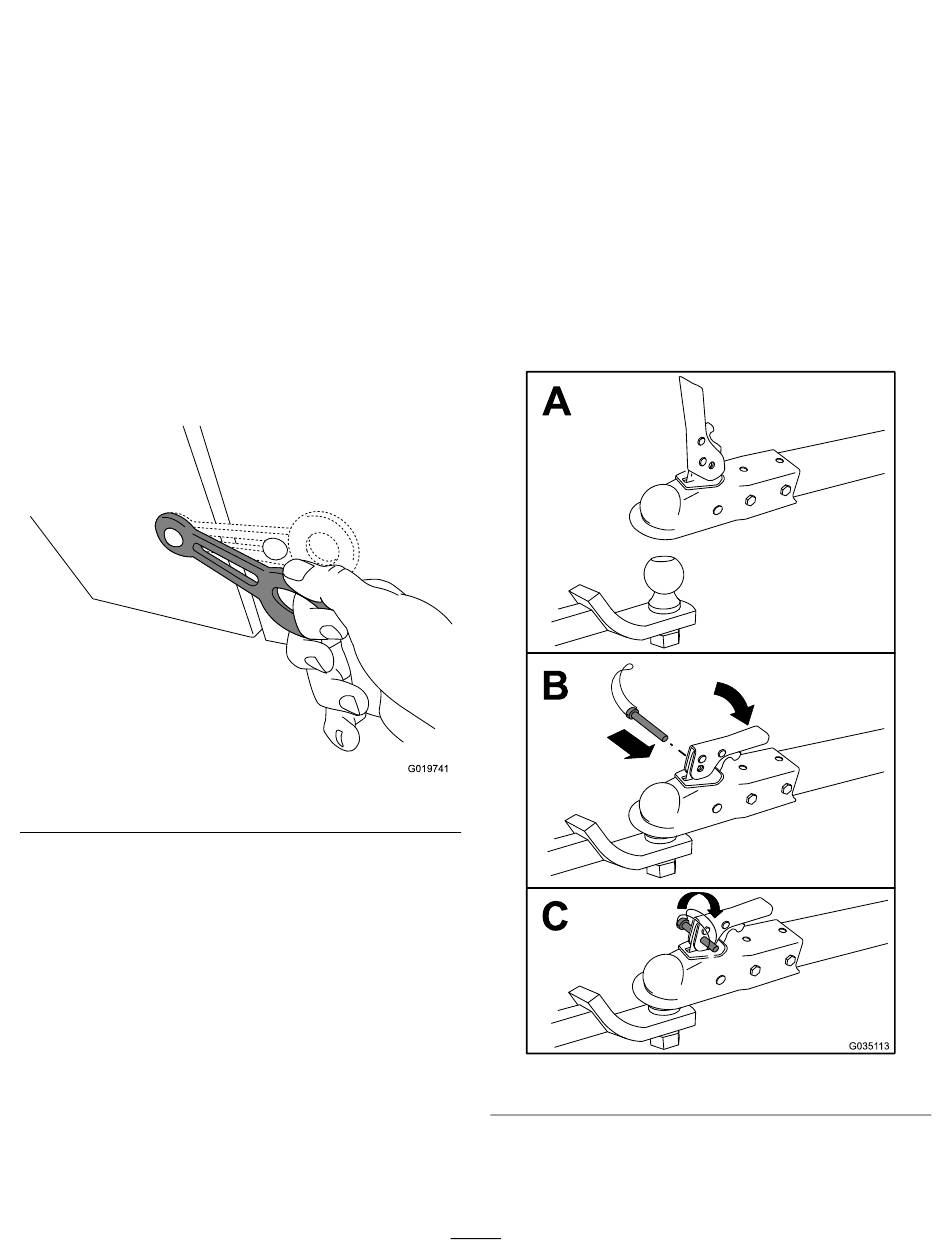 G019741

A

B

C

G035113