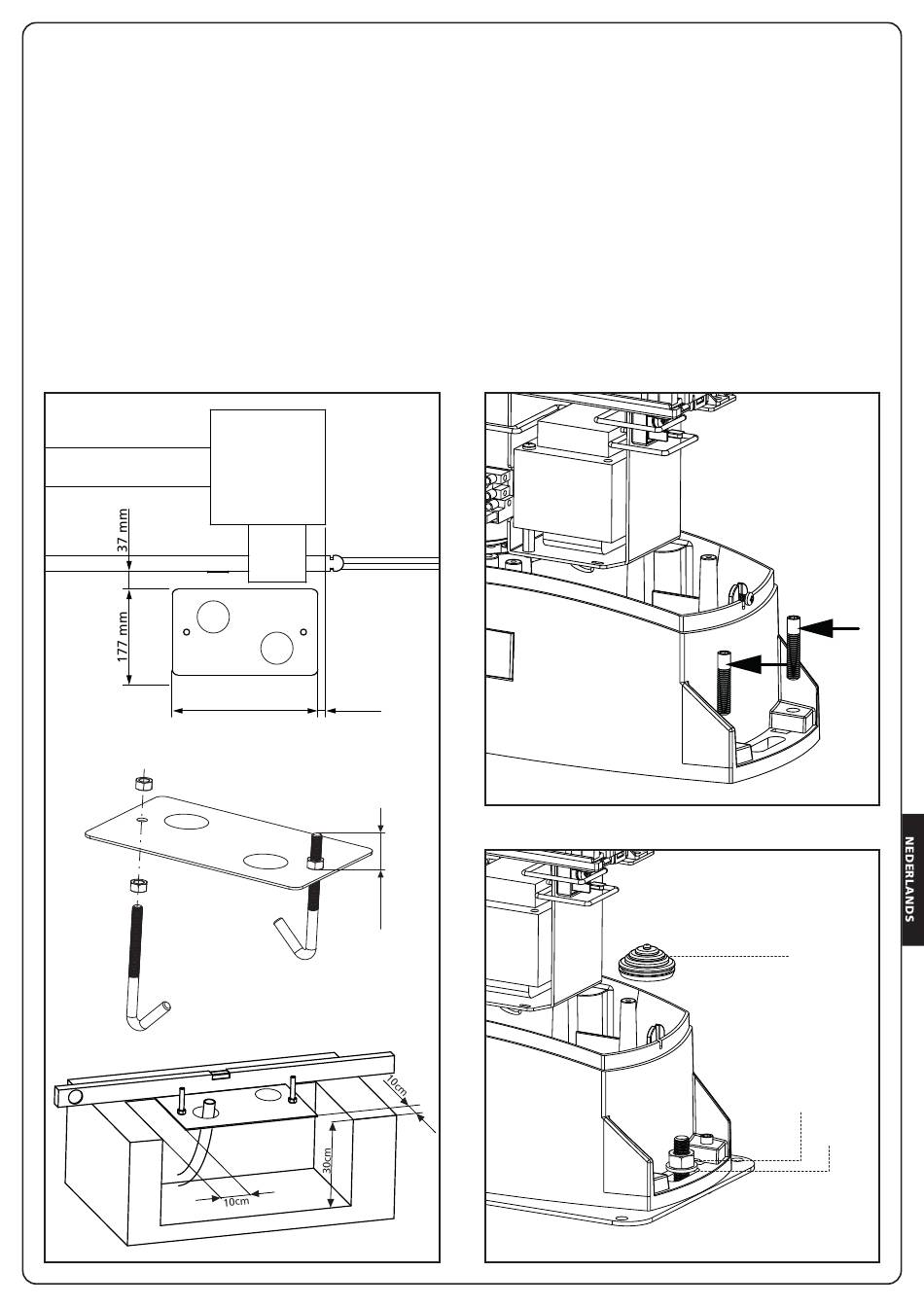 37 mm

177 mm

10cm

30cm

10cm

NEDERLANDS