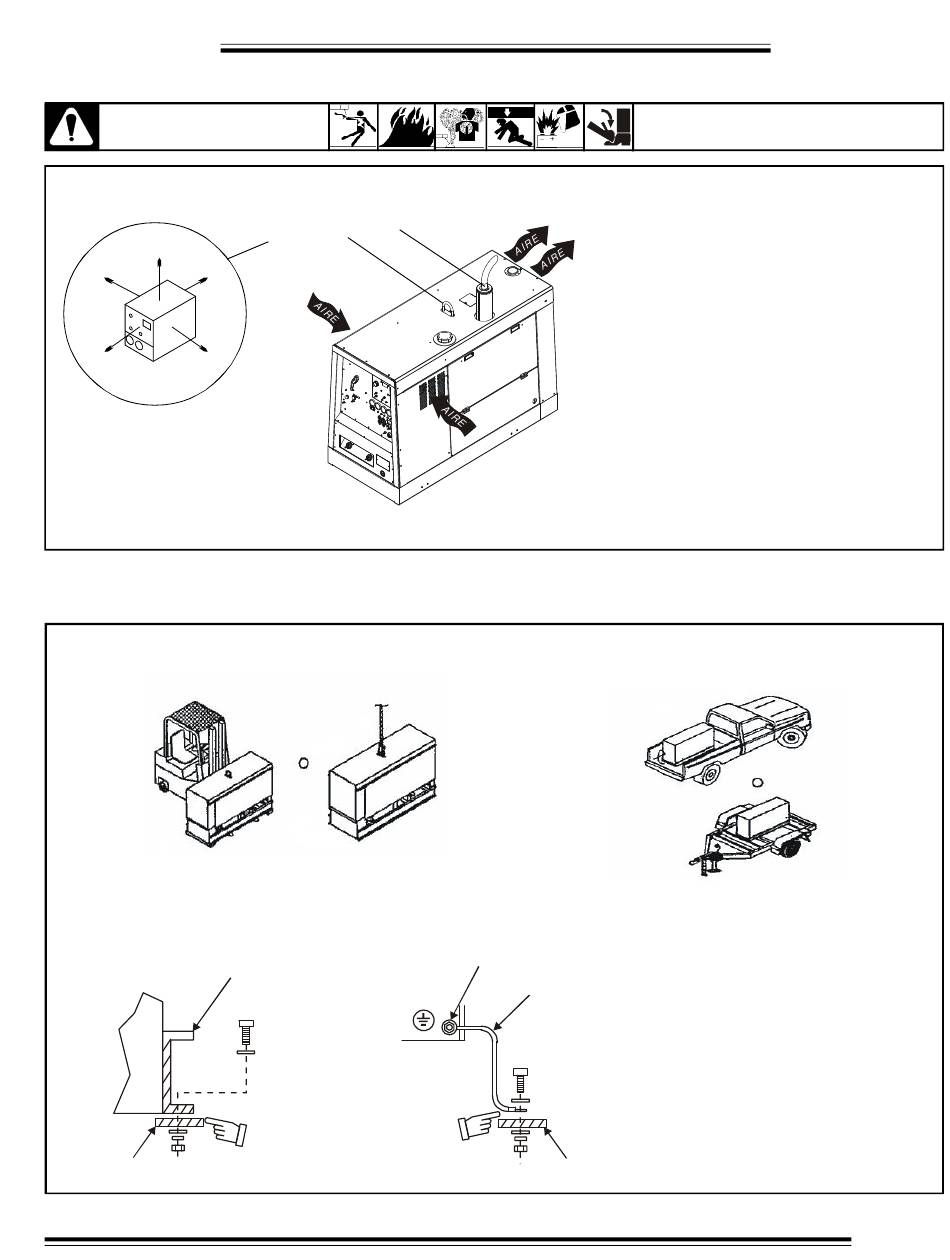 AIRE

AIRE

AIRE

AIRE