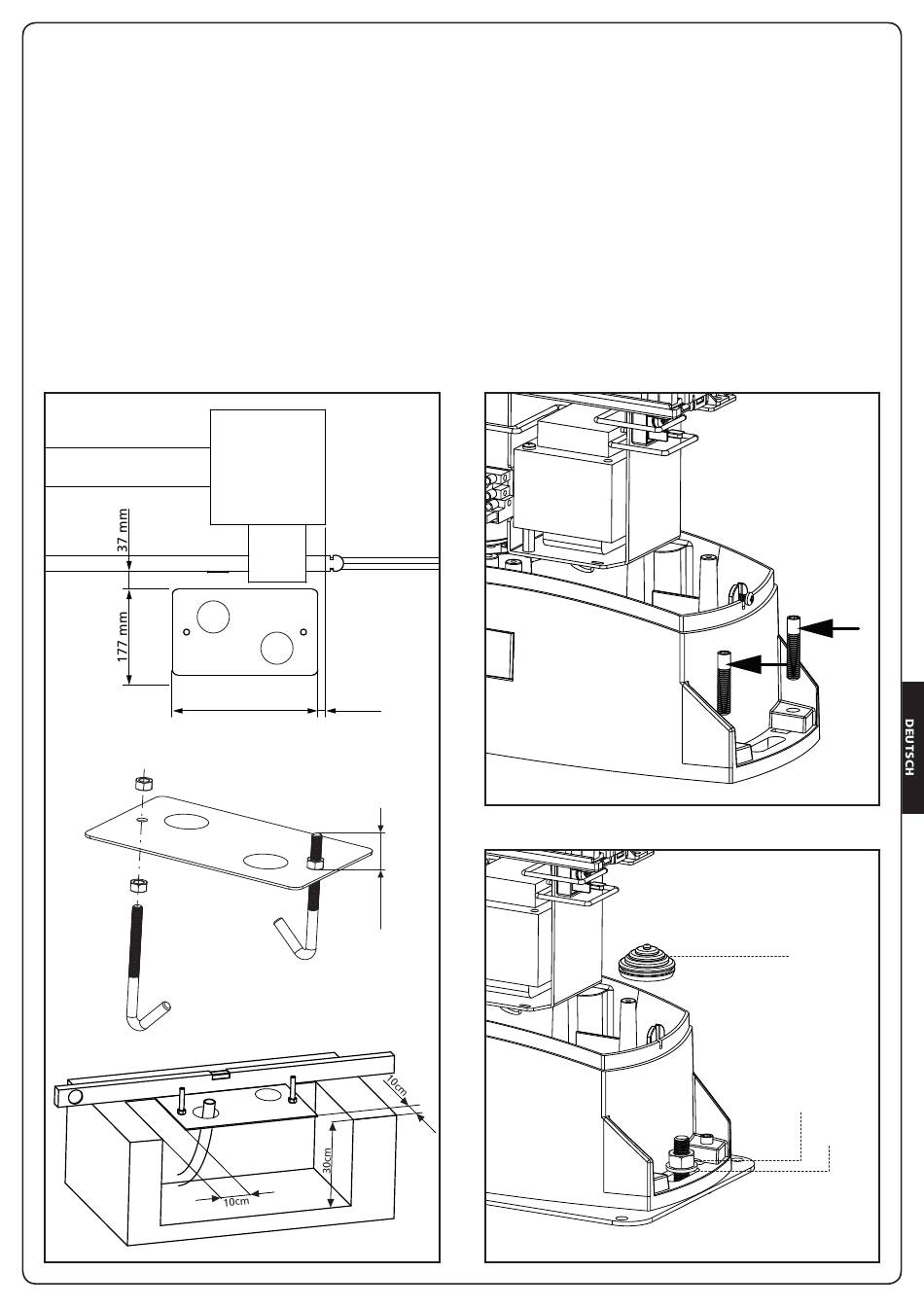 37 mm

177 mm

10cm

30cm

10cm

DEUTSCH