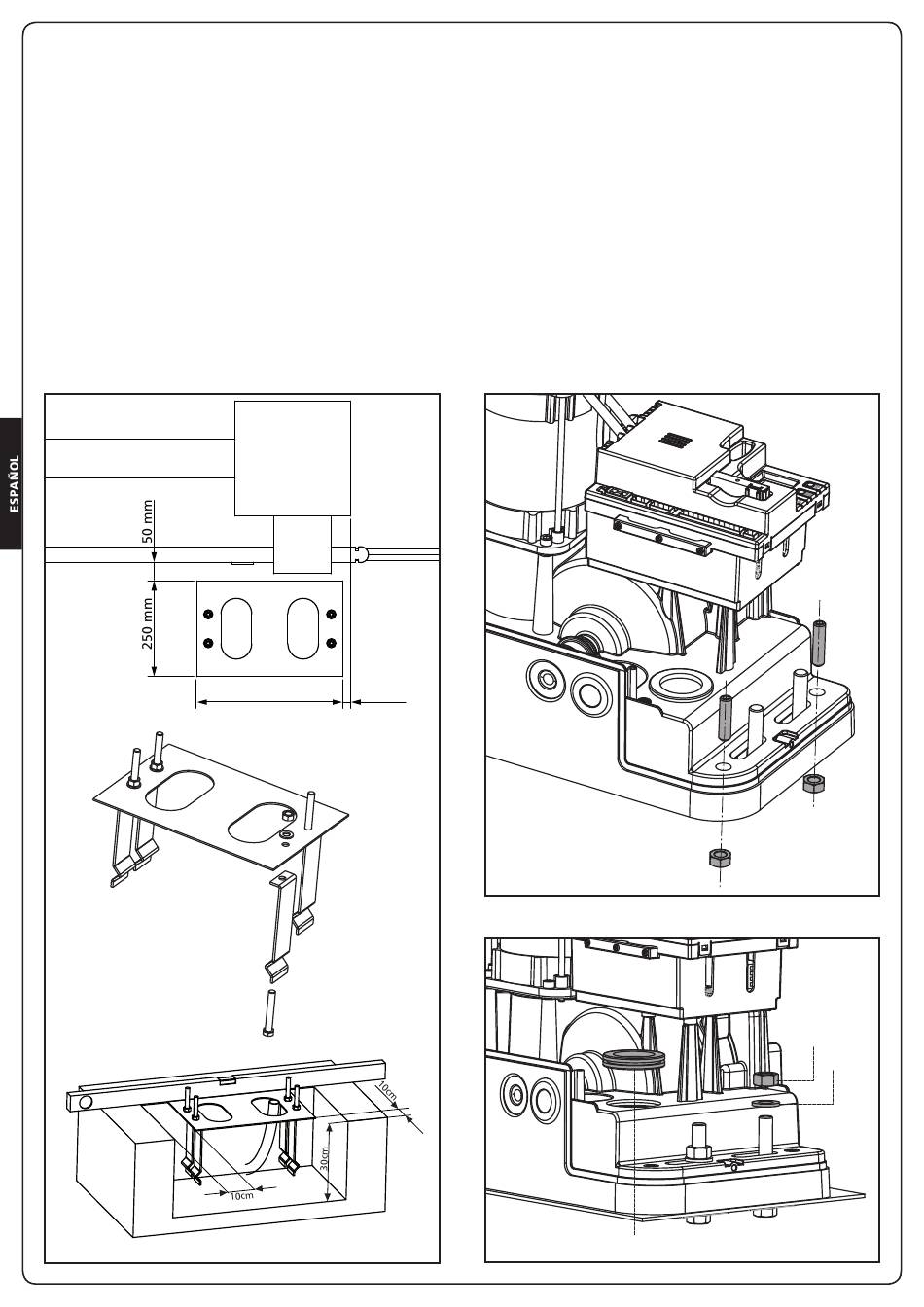 ESPAÑOL

50 mm

250 mm

10cm

30cm

10cm