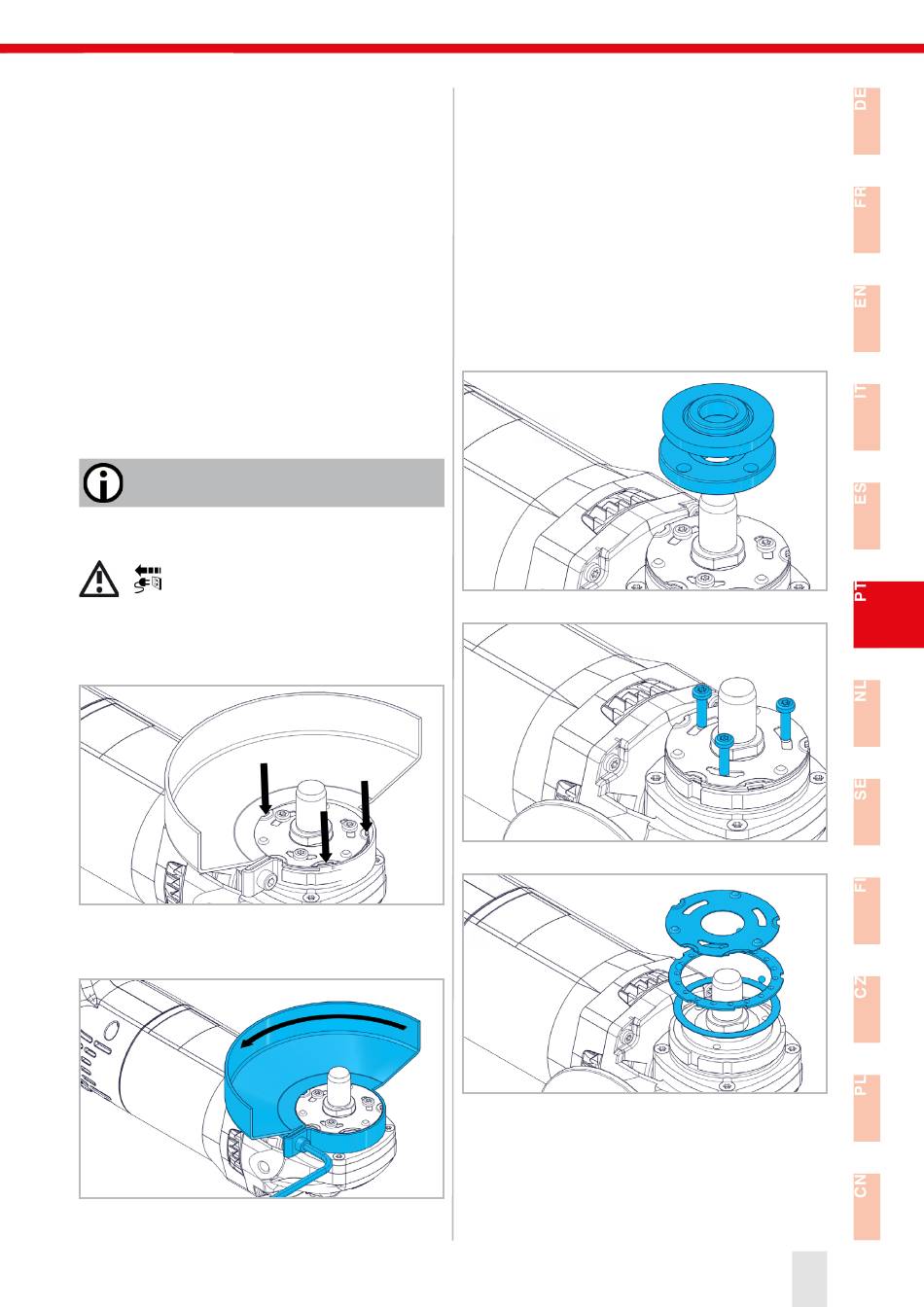 DE

FR

EN

IT

ES

PT

NL

SE

FI

CZ

PL

CN