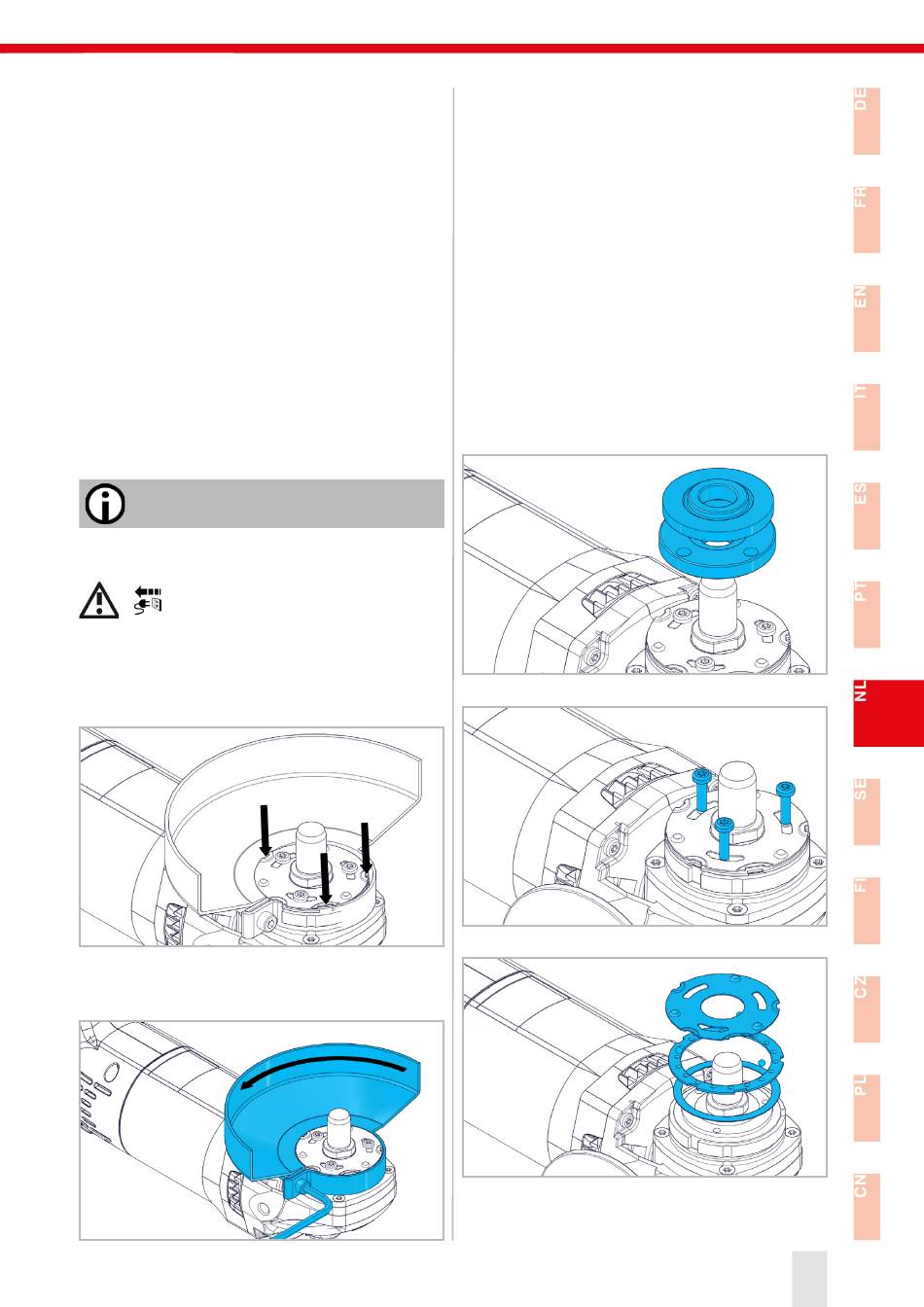 DE

FR

EN

IT

ES

PT

NL

SE

FI

CZ

PL

CN