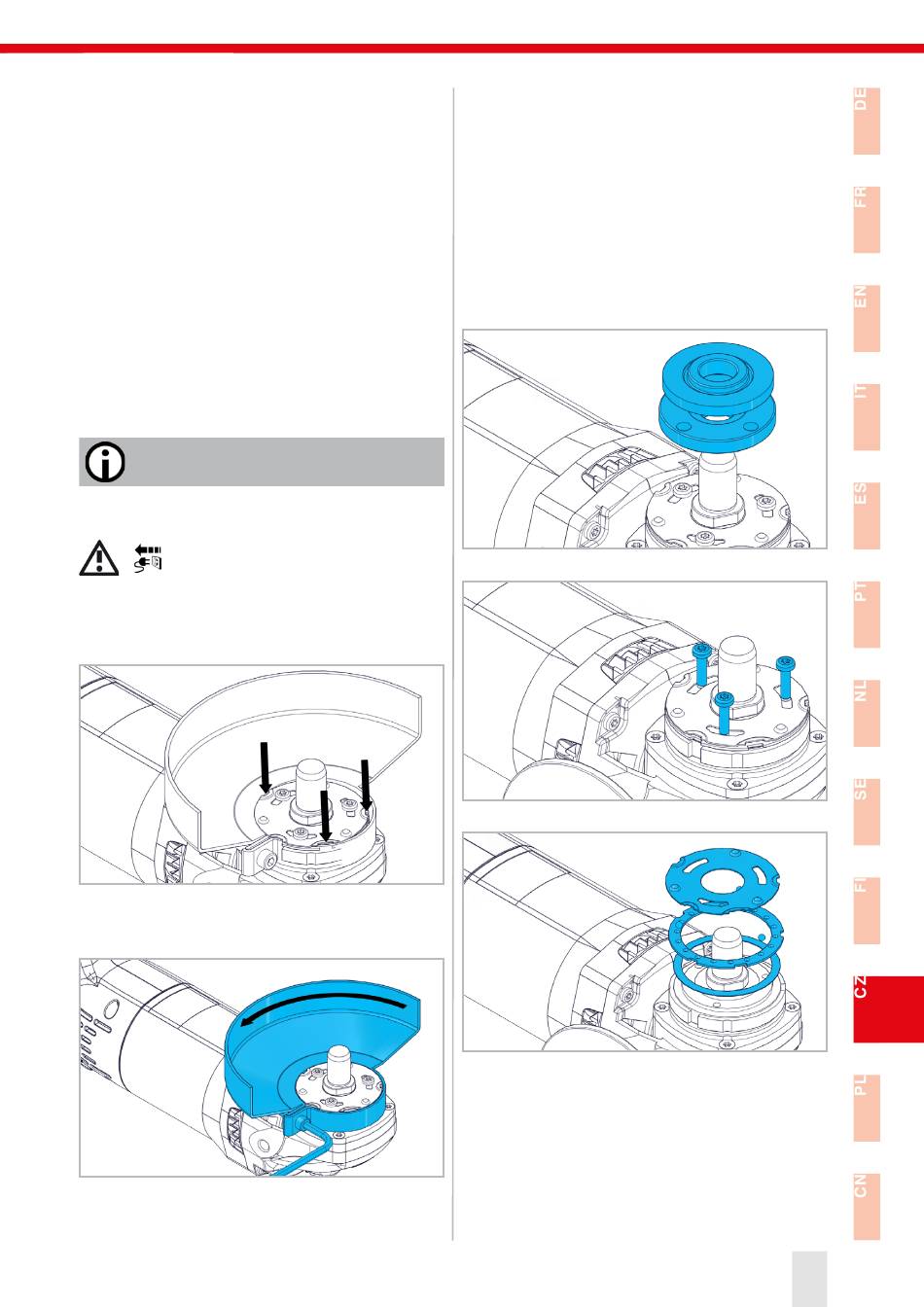 DE

FR

EN

IT

ES

PT

NL

SE

FI

CZ

PL

CN