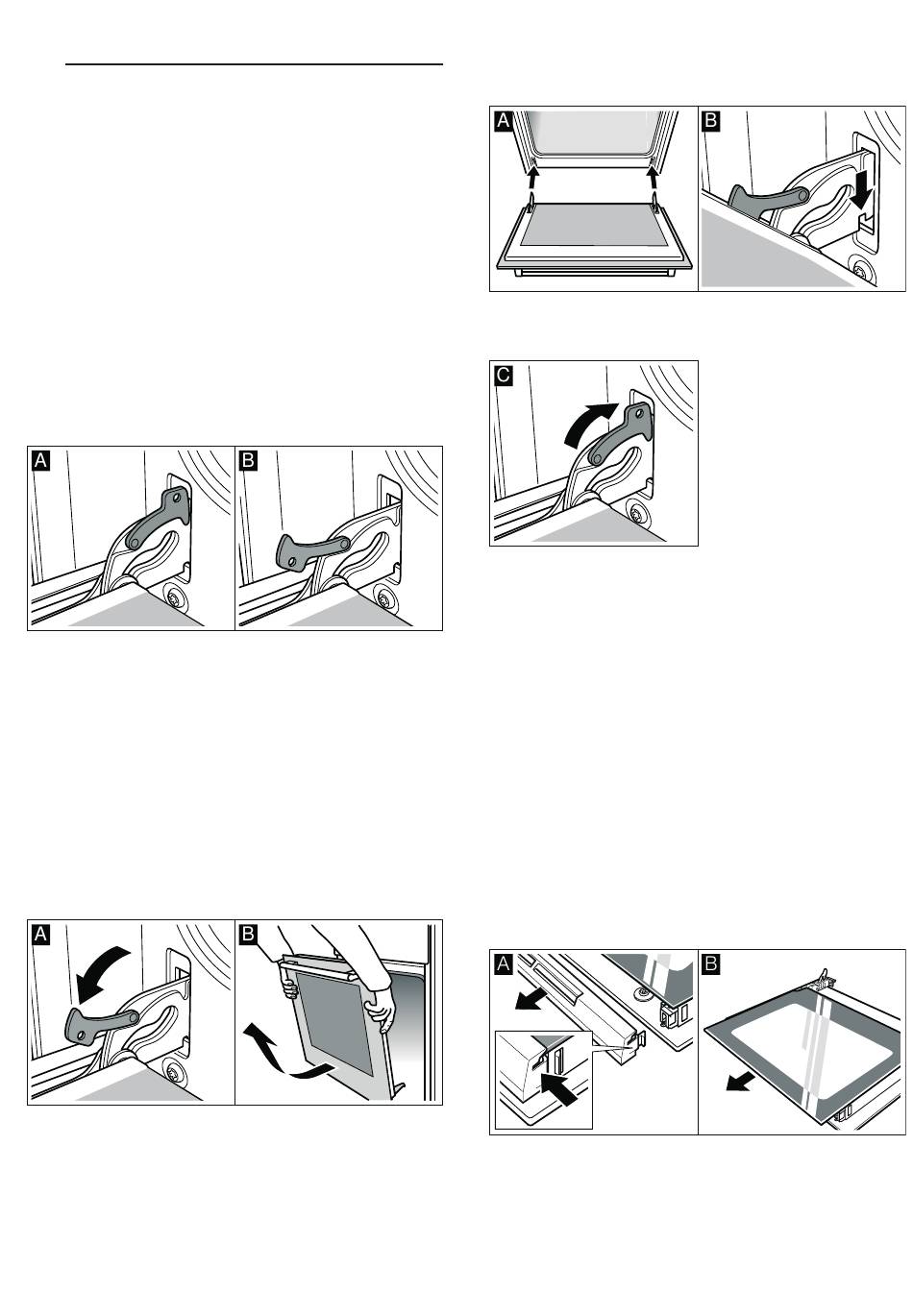 A

B

A

B

A

B

C

A

B