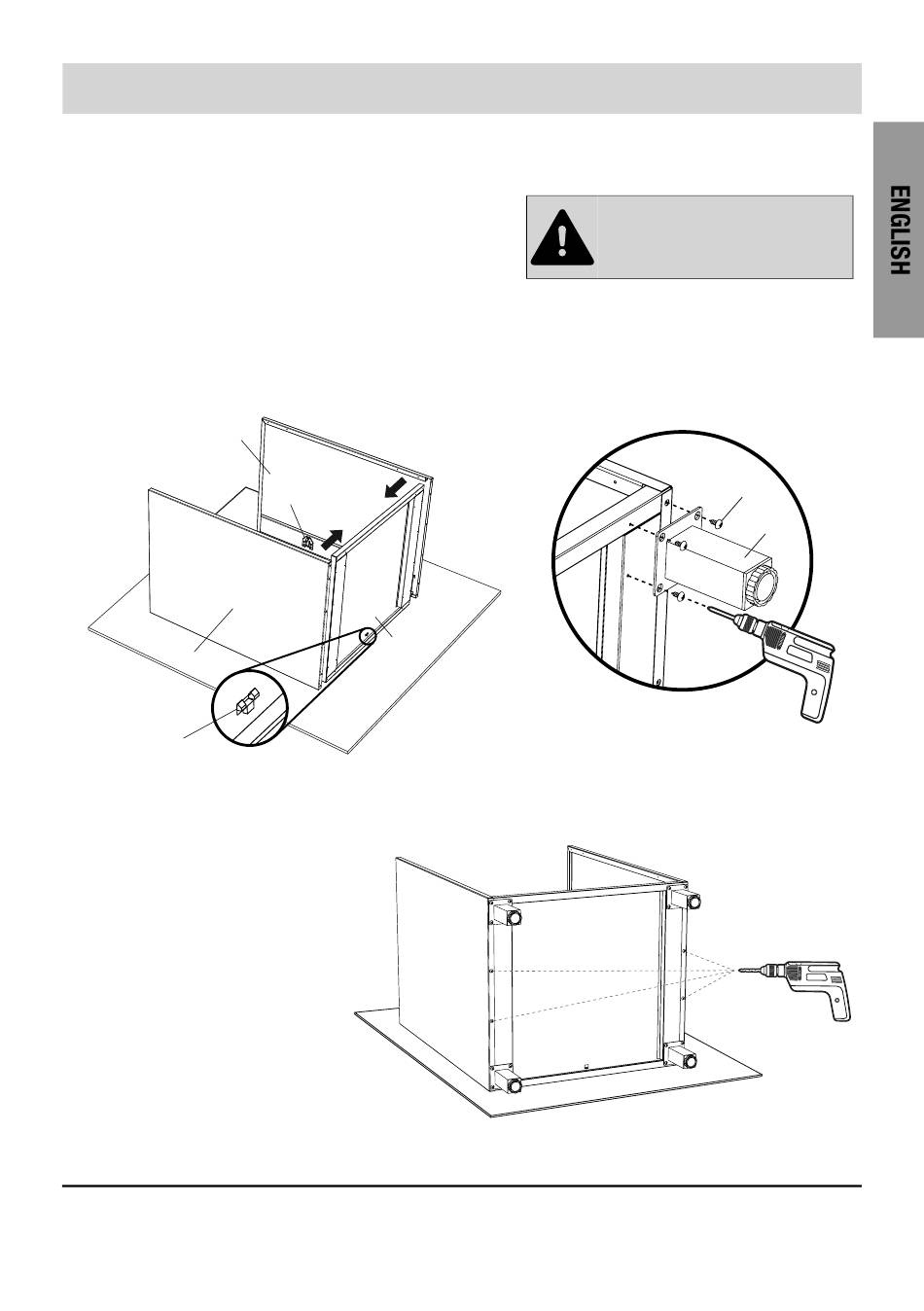 ENGLISH