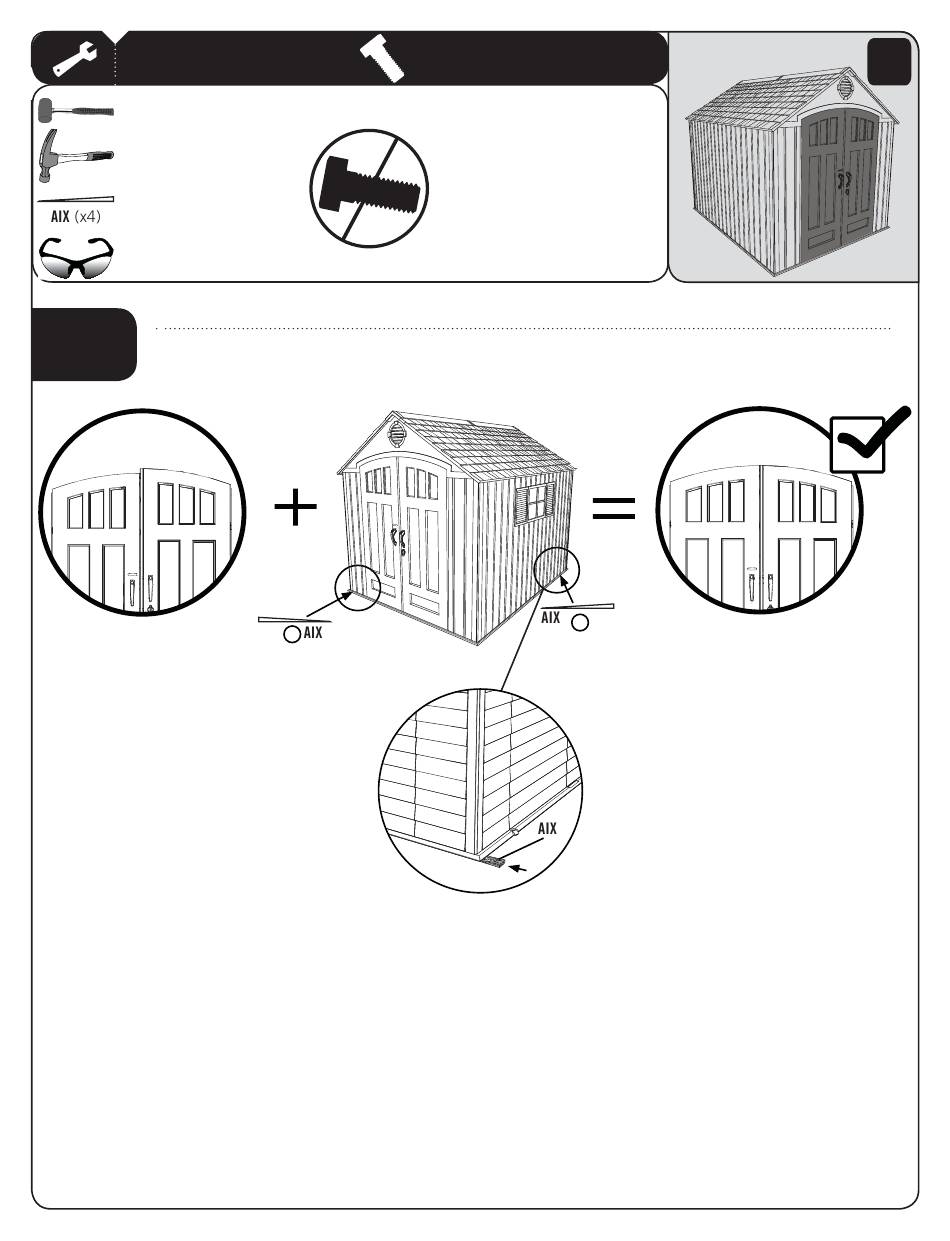 AIX (x4)

AIX

AIX

AIX