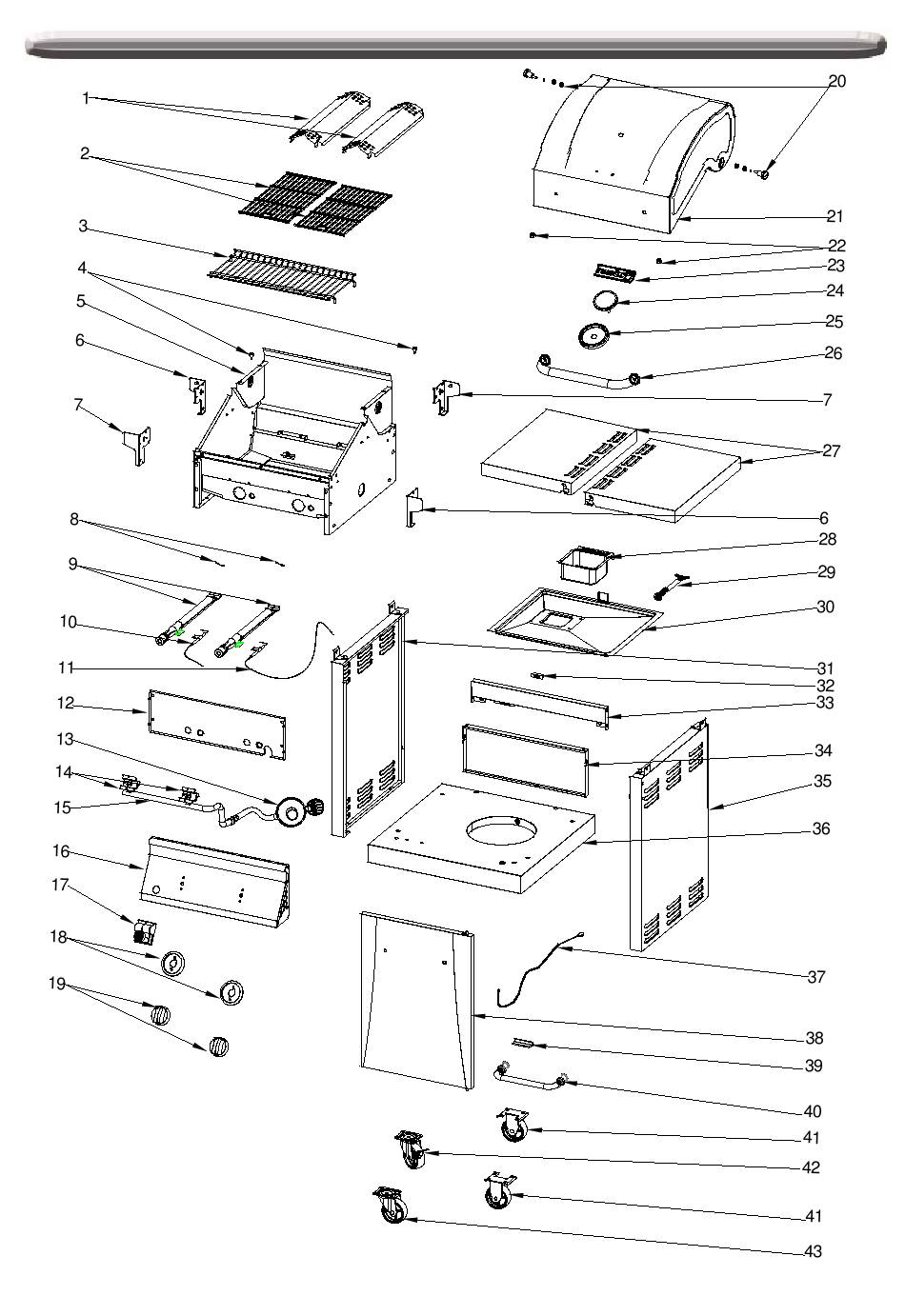 1
2
3
4
5
6
7
8
9
10
11
12
13
14
15
16
17
18
19
20
21
22
23
24
25
26
7
27
6
28
29
30
31
32
33
34
35
36
37
38
39
40
41
42
41
43