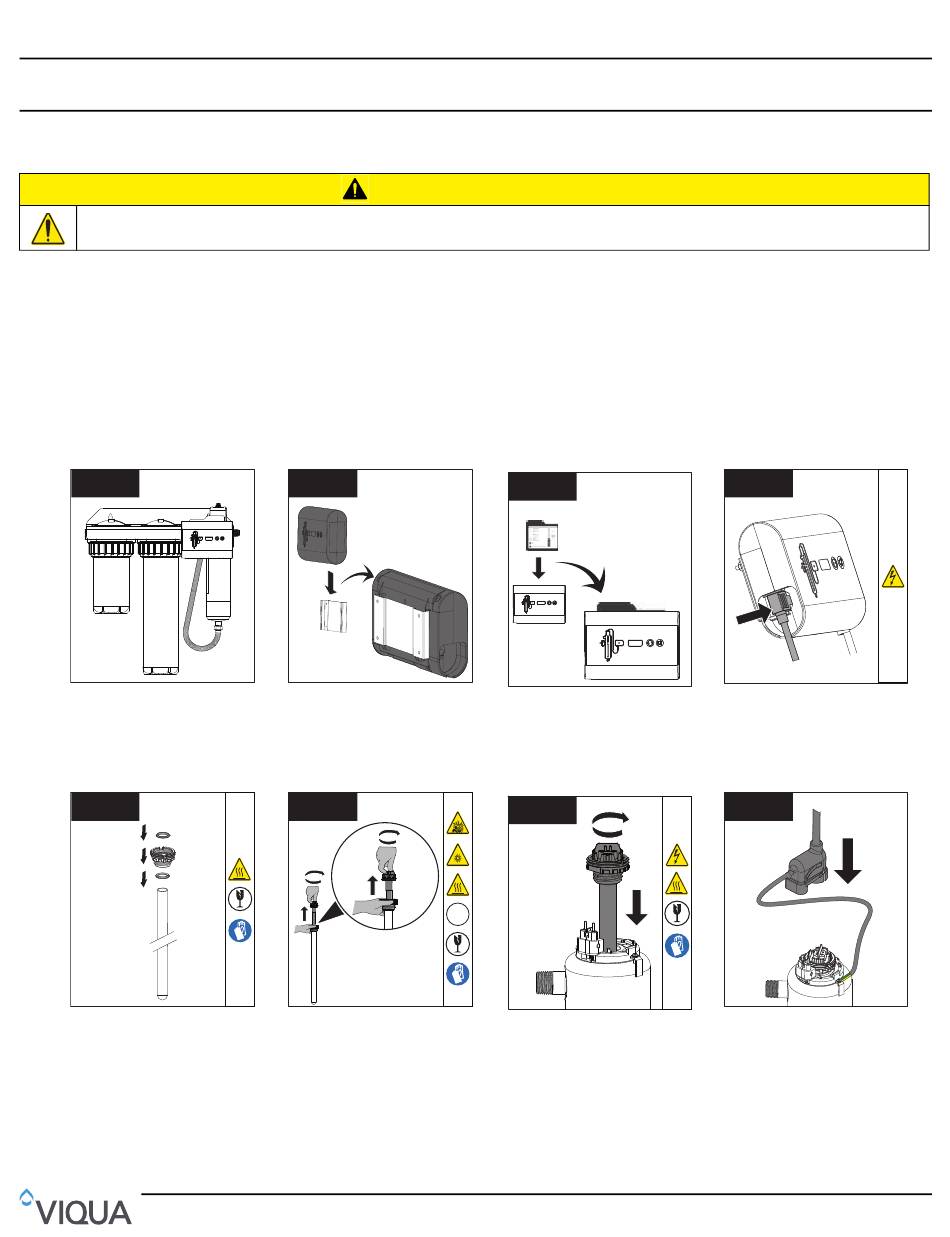 VIQUA